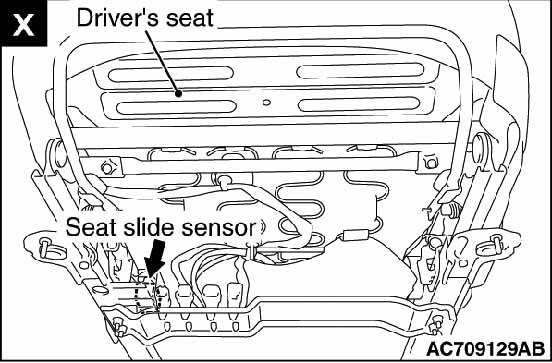 X
Driver's seat
Seat slide sensor
AC709129AB