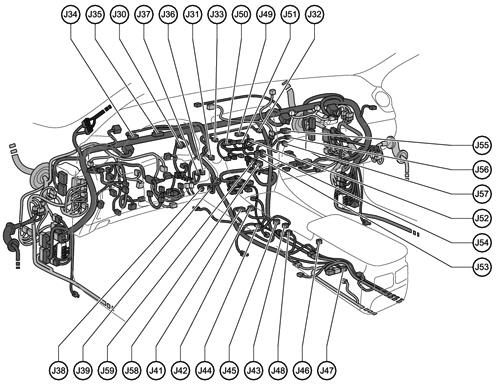 J34 J35 J30 J37 J36 J31 J33 J50 J49 J51 J32

J55
J56
J57
J52
J54
J53

J38 J39 J59 J58 J41 J42 J44 J45 J43 J48 J46 J47