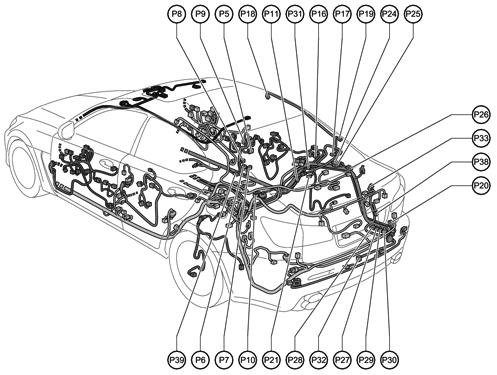 P8 P9 P5 P18 P11 P31 P16 P17 P19 P24 P25

P26
P33
P38
P20

P39 P6 P7 P10 P21 P28 P32 P27 P29 P30