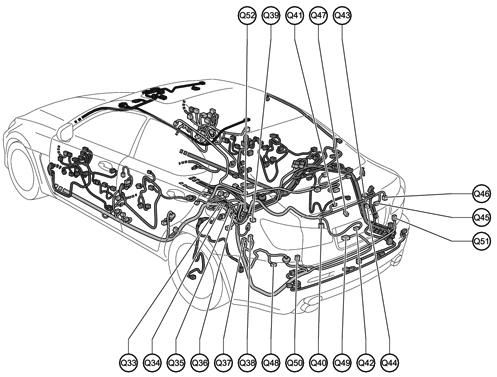 Q52 Q39 Q41 Q47 Q43

Q46
Q45
Q51

Q33 Q34 Q35 Q36 Q37 Q38 Q48 Q50 Q40 Q49 Q42 Q44