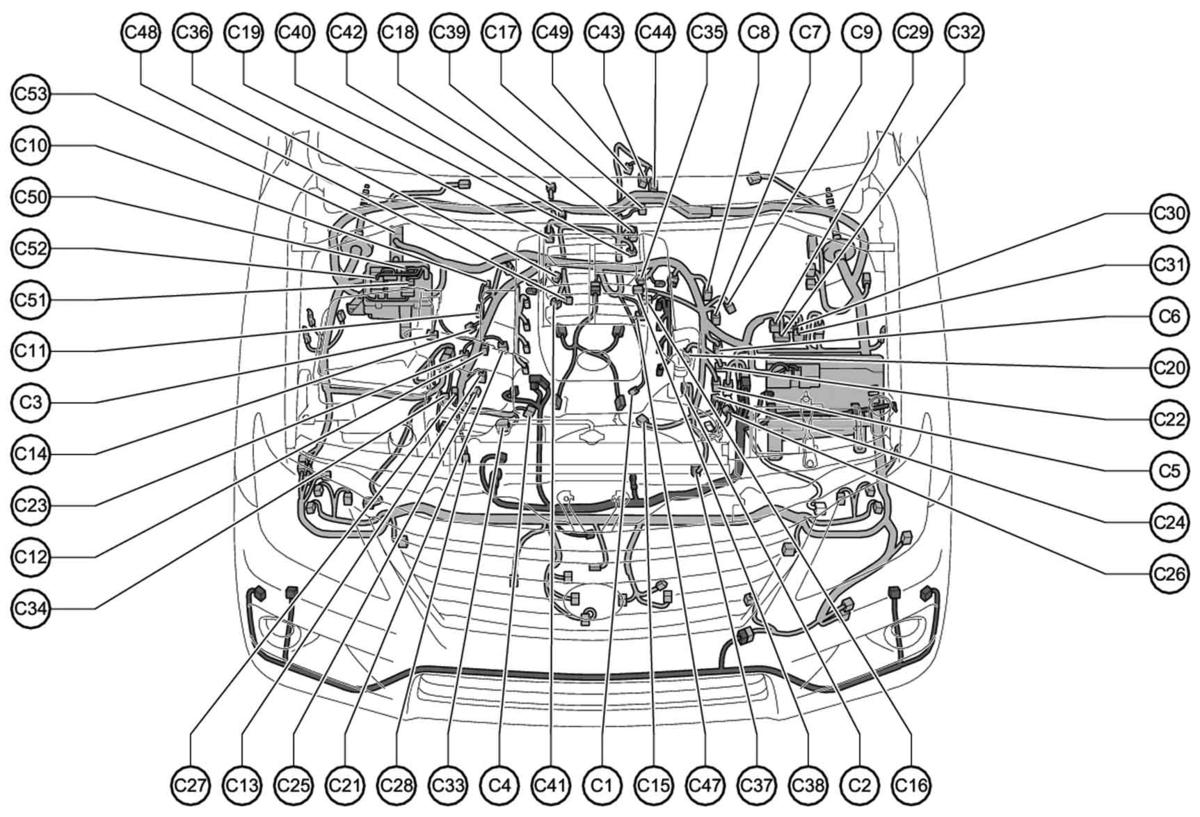 C48 C36 C19 C40 C42 C18 C39 C17 C49 C43 C44 C35 C8 C7 C9 C29 C32

C53
C10
C50
C52
C51
C11
C3
C14
C23
C12
C34

C30
C31
C6
C20
C22
C5
C24
C26

C27 C13 C25 C21 C28 C33 C4 C41 C1 C15 C47 C37 C38 C2 C16