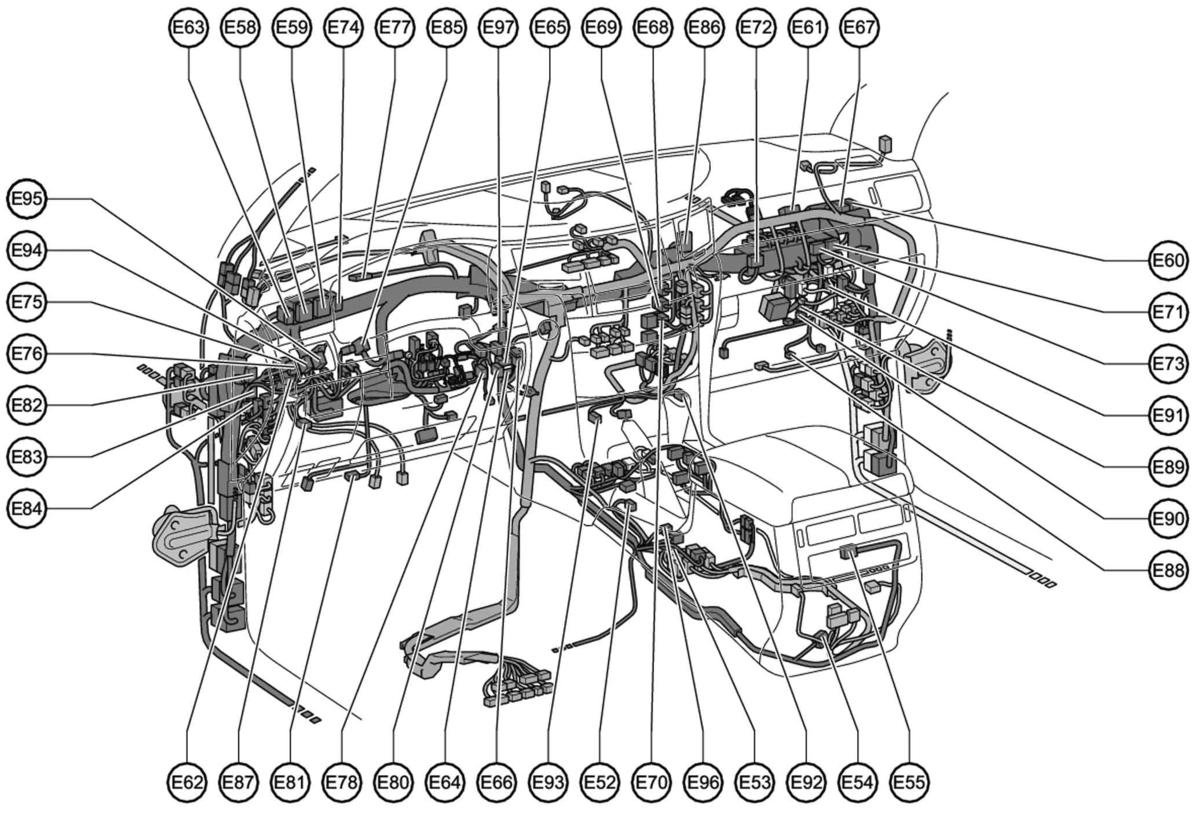 E63 E58 E59 E74 E77 E85 E97 E65 E69 E68 E86 E72 E61 E67

E95
E94
E75
E76
E82
E83
E84

E60
E71
E73
E91
E89
E90
E88

E62 E87 E81 E78 E80 E64 E66 E93 E52 E70 E96 E53 E92 E54 E55