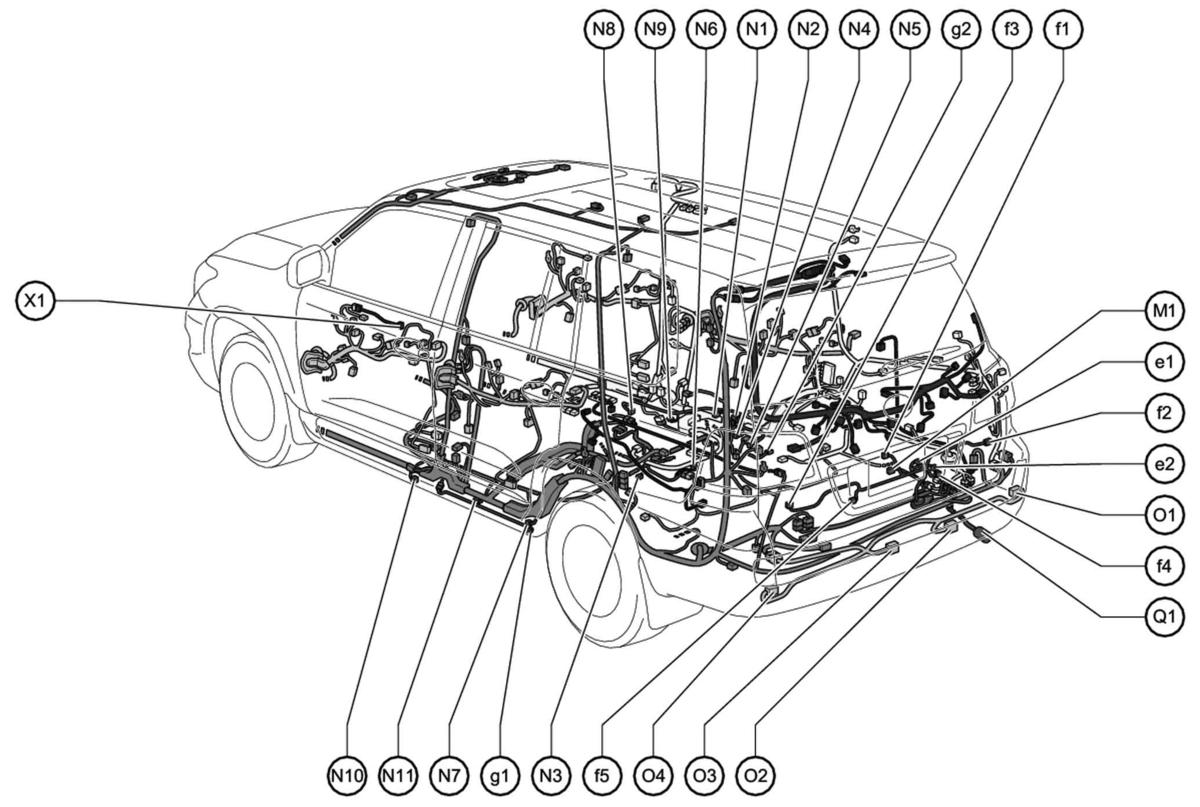 N8 N9 N6 N1 N2 N4 N5 g2 f3 f1

X1

M1
e1
f2
e2
O1
f4
Q1

N10 N11 N7 g1 N3 f5 O4 O3 O2