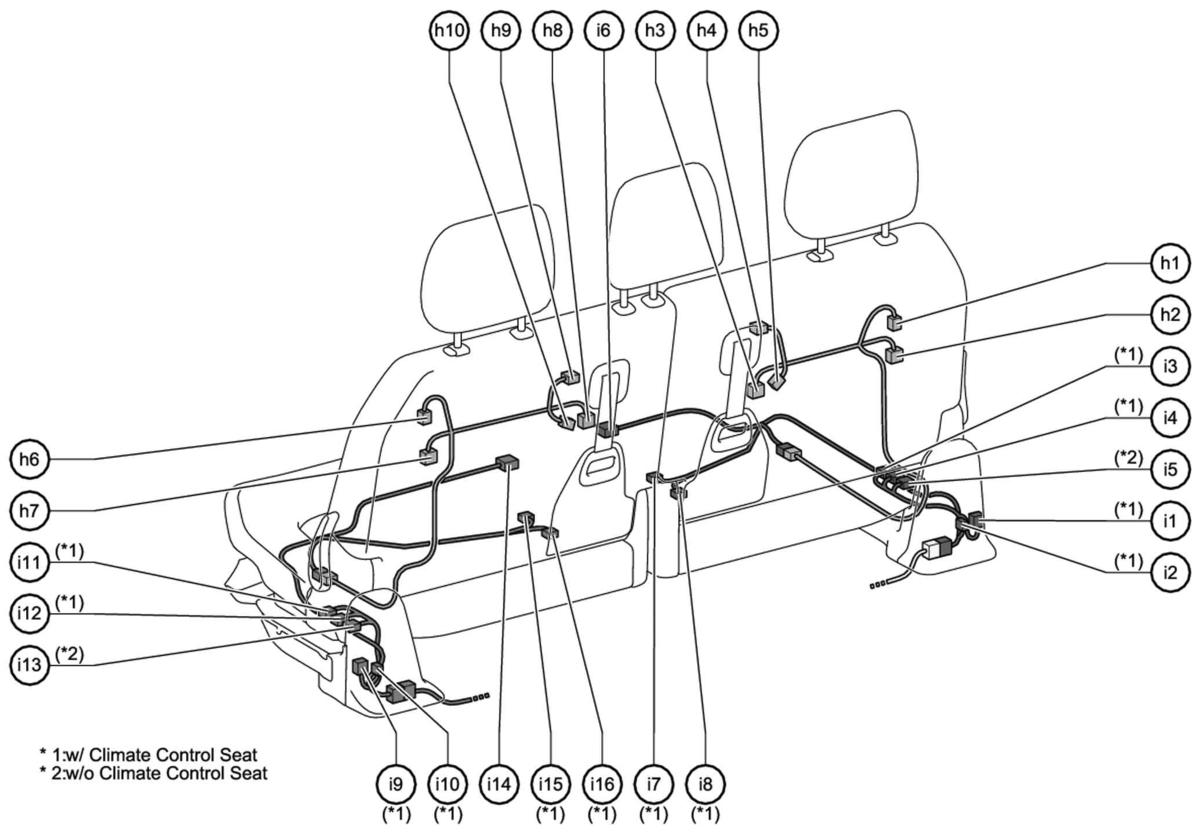 h10 h9 h8 i6 h3 h4 h5

h1

h2

(*1) i3

(*1) i4

(*2) i5

(*1) i1

(*1) i2

h6

h7

i11 (*1)

i12 (*1)

i13 (*2)

* 1:w/ Climate Control Seat
* 2:w/o Climate Control Seat

i9 (*1) i10 (*1) i14 i15 (*1) i16 (*1) i7 (*1) i8 (*1)