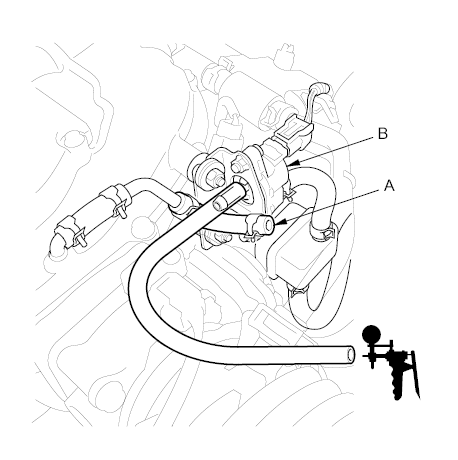 B

A