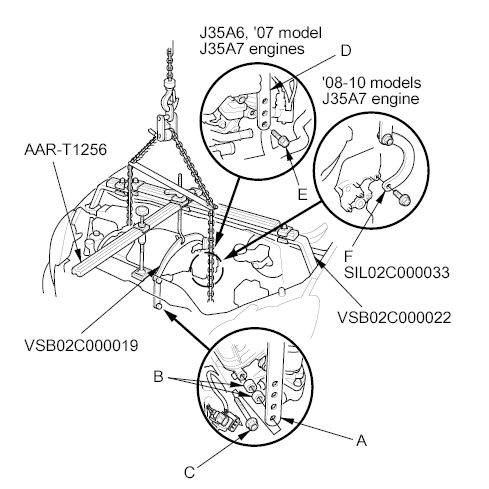 J35A6, '07 model
J35A7 engines

D

'08-10 models
J35A7 engine

AAR-T1256

E

F
SIL02C000033

VSB02C000022

VSB02C000019

B

A

C