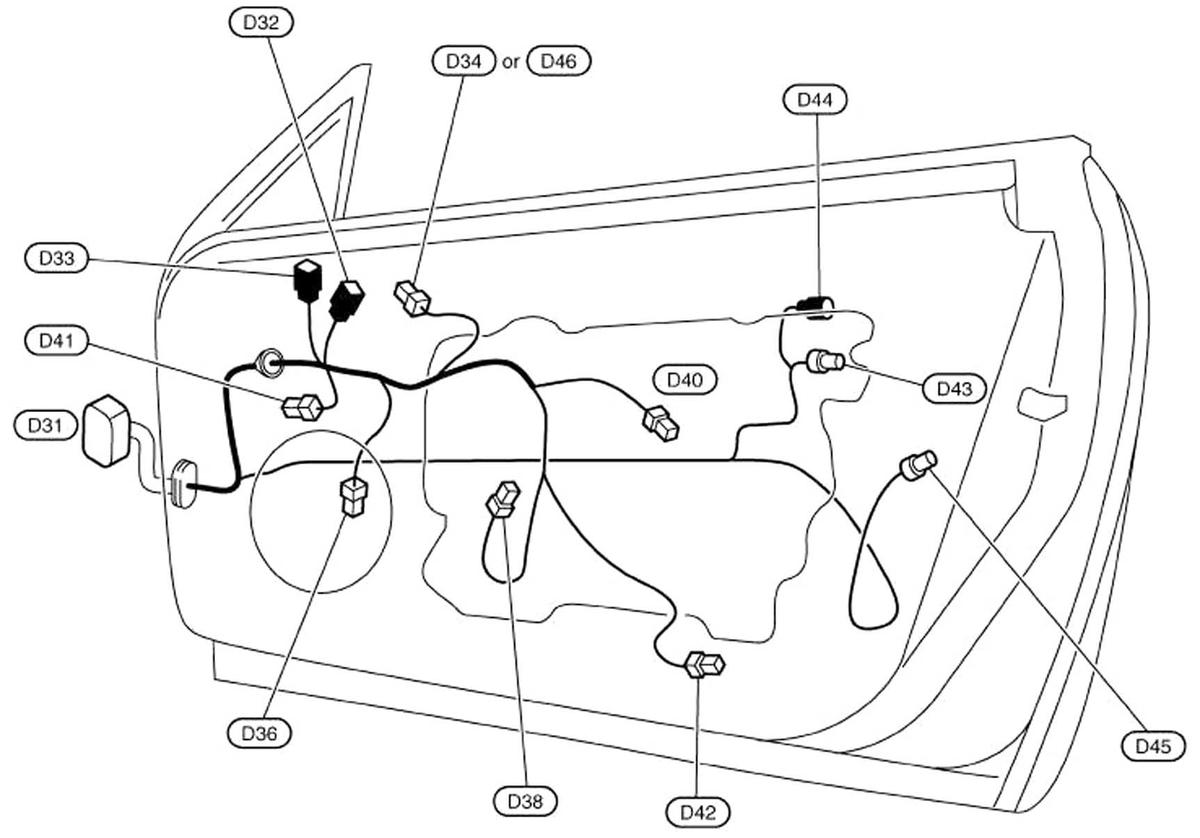 D32

D34 or D46

D44

D33

D41

D40

D43

D31

D36

D38

D42

D45