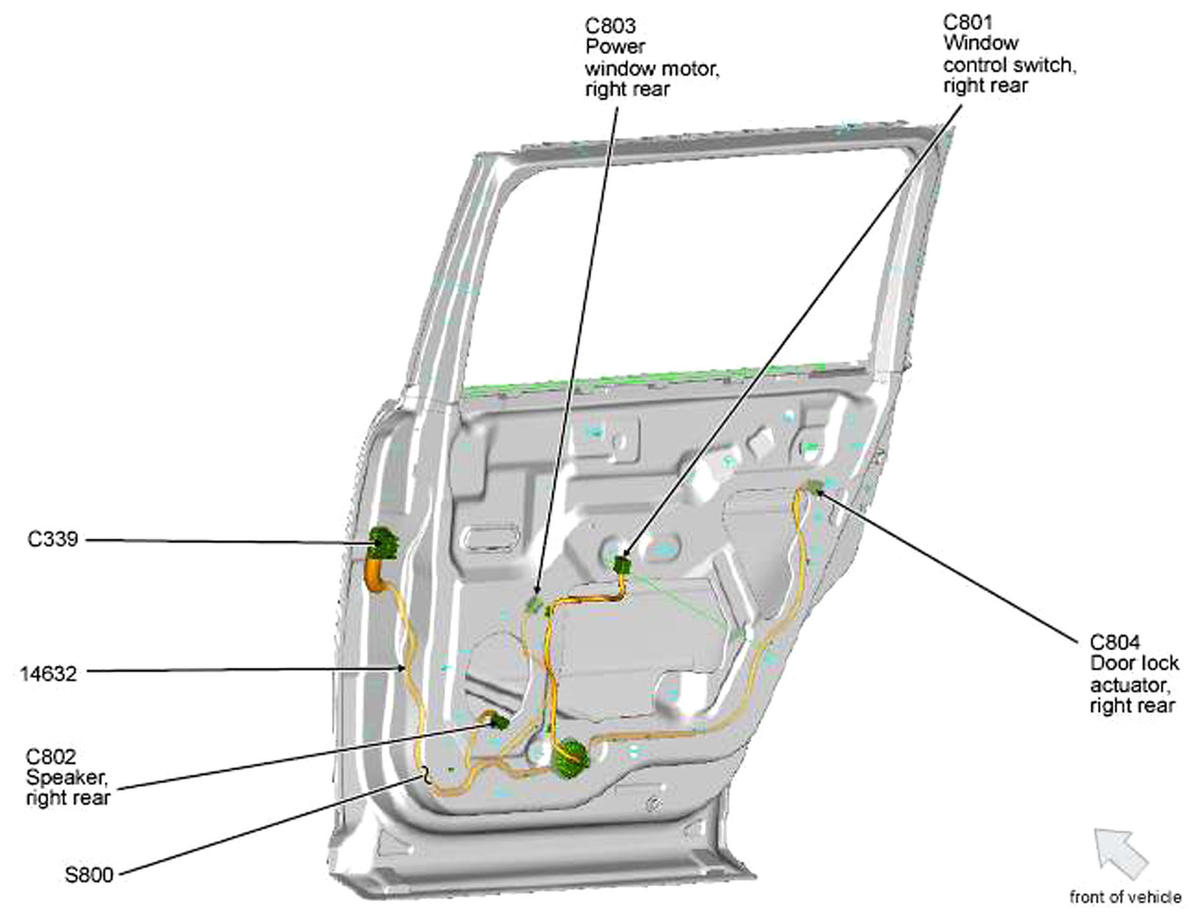 C803
Power
window motor,
right rear

C801
Window
control switch,
right rear

C339

14632

C802
Speaker,
right rear

S800

C804
Door lock
actuator,
right rear

front of vehicle