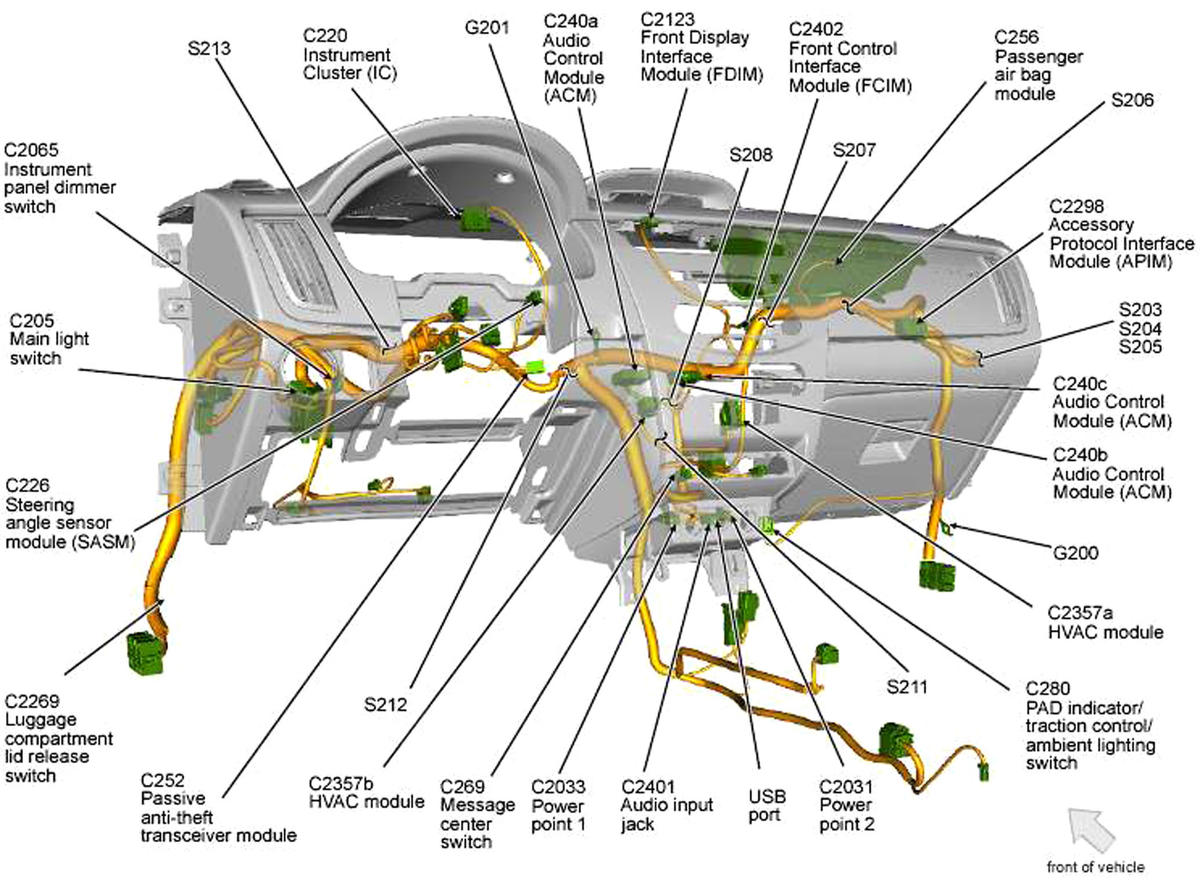 S213

C220
Instrument
Cluster (IC)

G201

C240a
Audio
Control
Module
(ACM)

C2123
Front Display
Interface
Module (FDIM)

C2402
Front Control
Interface
Module (FCIM)

C256
Passenger
air bag
module

S206

C2065
Instrument
panel dimmer
switch

S208

S207

C2298
Accessory
Protocol Interface
Module (APIM)

C205
Main light
switch

S203
S204
S205

C240c
Audio Control
Module (ACM)

C240b
Audio Control
Module (ACM)

C226
Steering
angle sensor
module (SASM)

G200

C2357a
HVAC module

C2269
Luggage
compartment
lid release
switch

S212

S211

C280
PAD indicator/
traction control/
ambient lighting
switch

C252
Passive
anti-theft
transceiver module

C2357b
HVAC module

C269
Message
center
switch

C2033
Power
point 1

C2401
Audio input
jack

USB
port

C2031
Power
point 2

front of vehicle