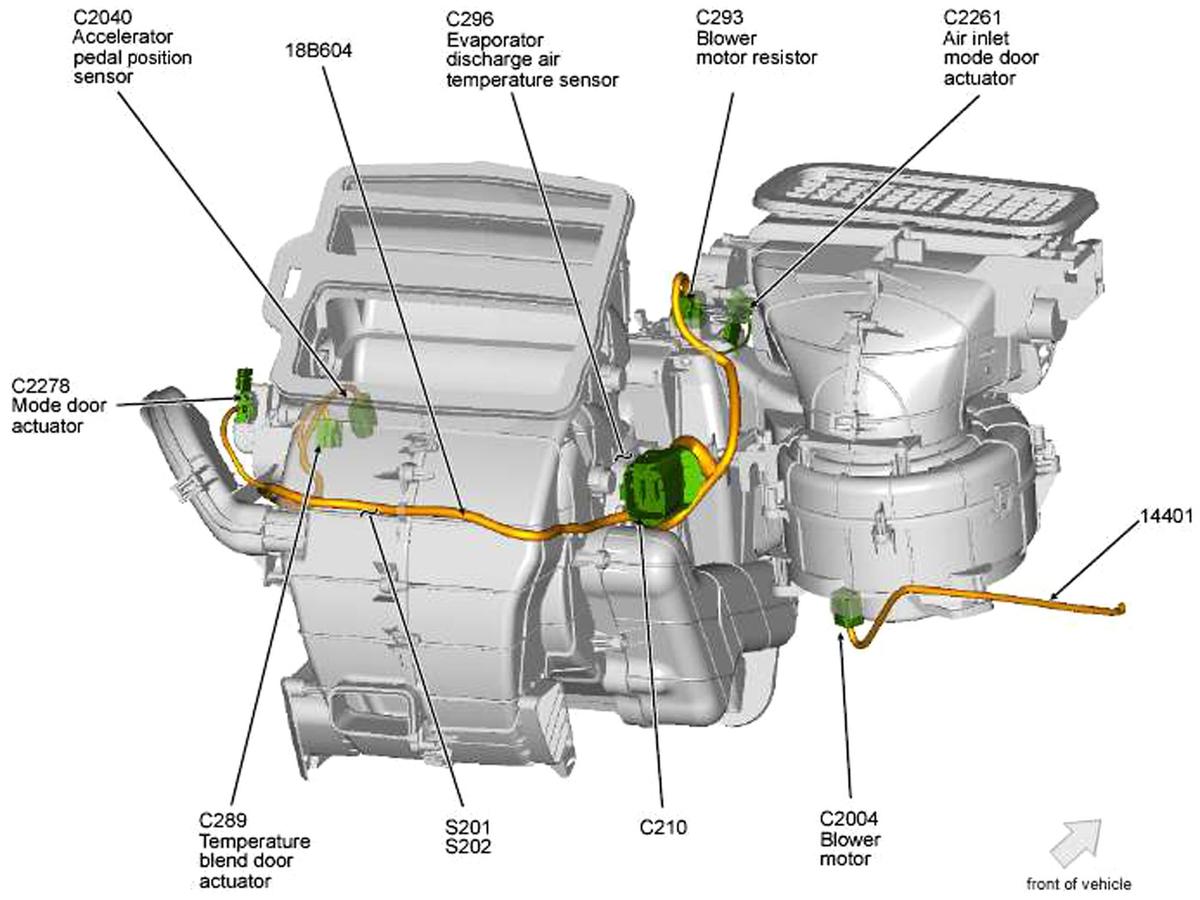 C2040
Accelerator
pedal position
sensor

18B604

C296
Evaporator
discharge air
temperature sensor

C293
Blower
motor resistor

C2261
Air inlet
mode door
actuator

C2278
Mode door
actuator

14401

C289
Temperature
blend door
actuator

S201
S202

C210

C2004
Blower
motor

front of vehicle