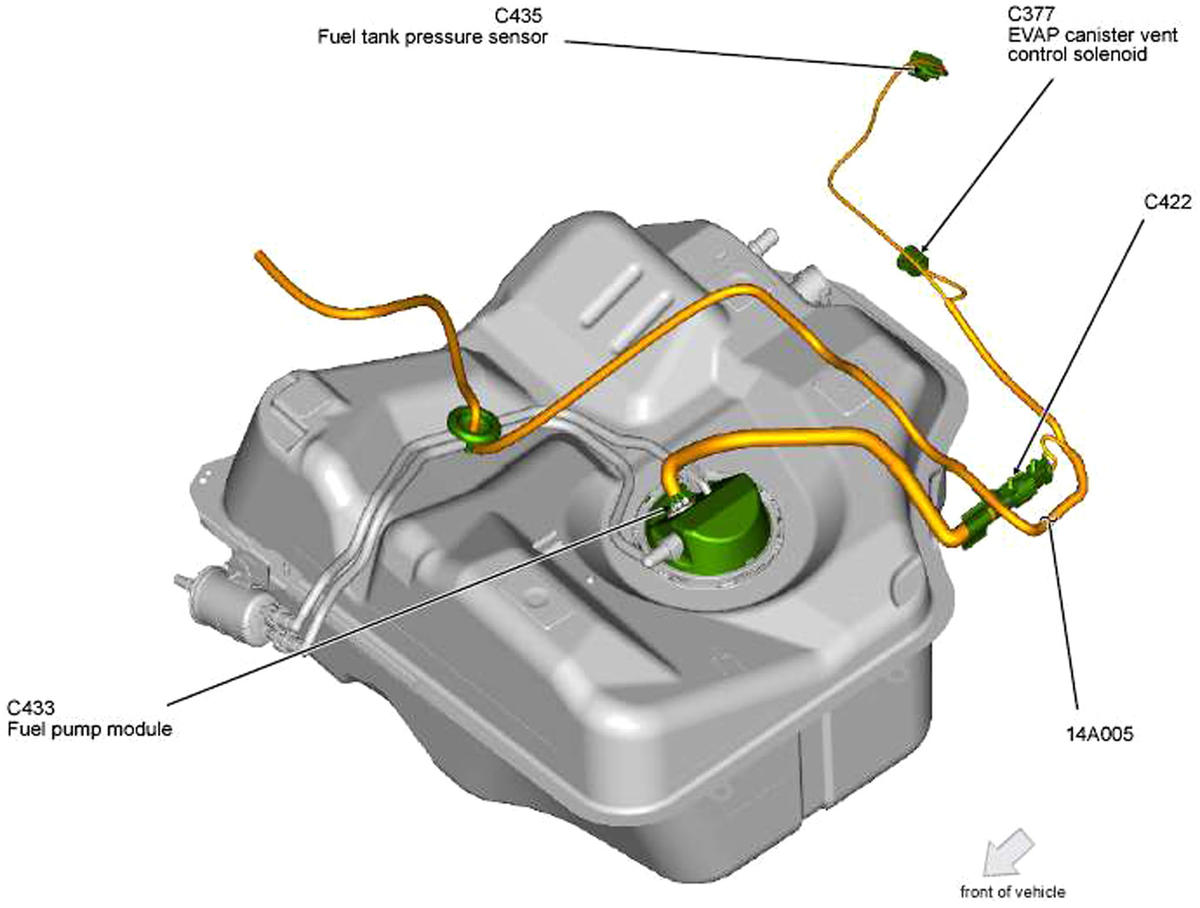 C435
Fuel tank pressure sensor

C377
EVAP canister vent control solenoid

C422

C433
Fuel pump module

14A005

front of vehicle