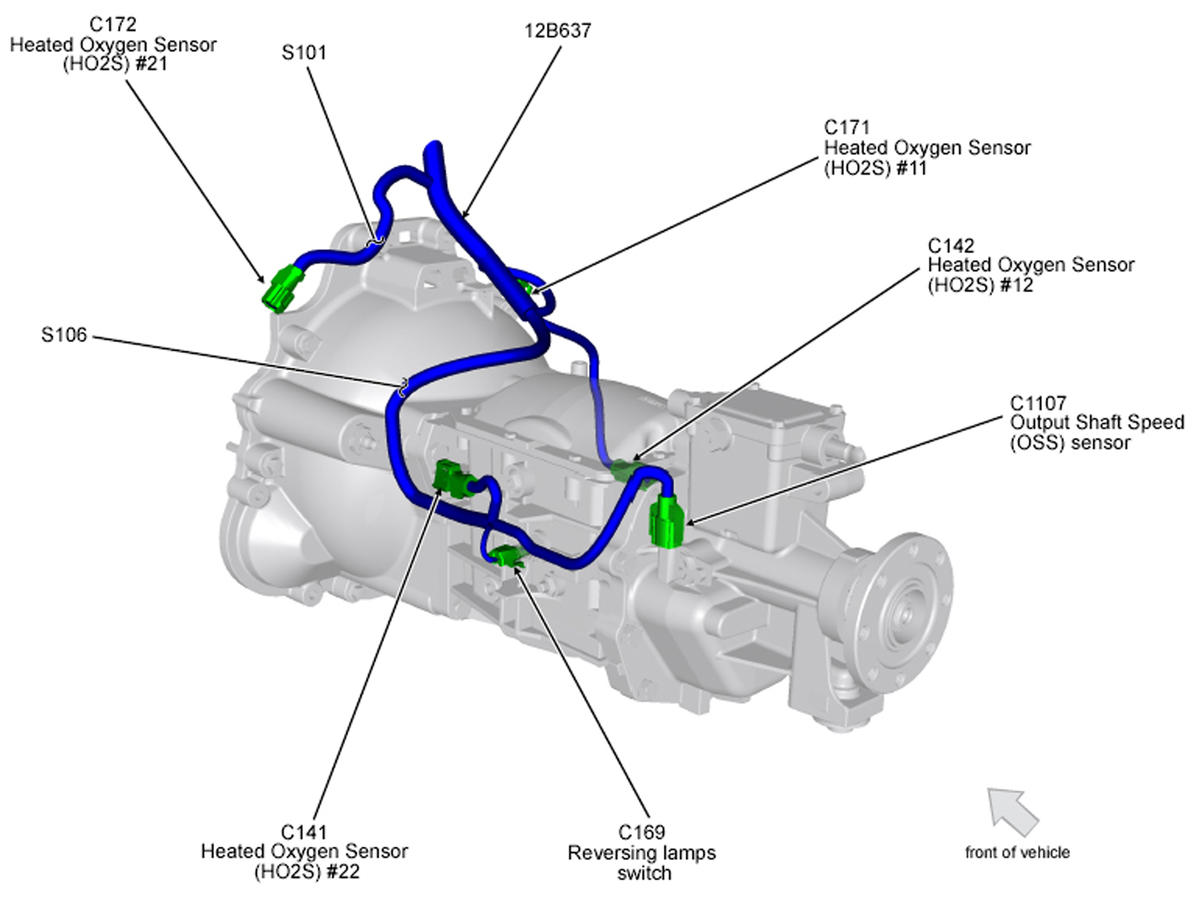 C172
Heated Oxygen Sensor
(HO2S) #21

S101

12B637

C171
Heated Oxygen Sensor
(HO2S) #11

C142
Heated Oxygen Sensor
(HO2S) #12

S106

C1107
Output Shaft Speed
(OSS) sensor

C141
Heated Oxygen Sensor
(HO2S) #22

C169
Reversing lamps
switch

front of vehicle