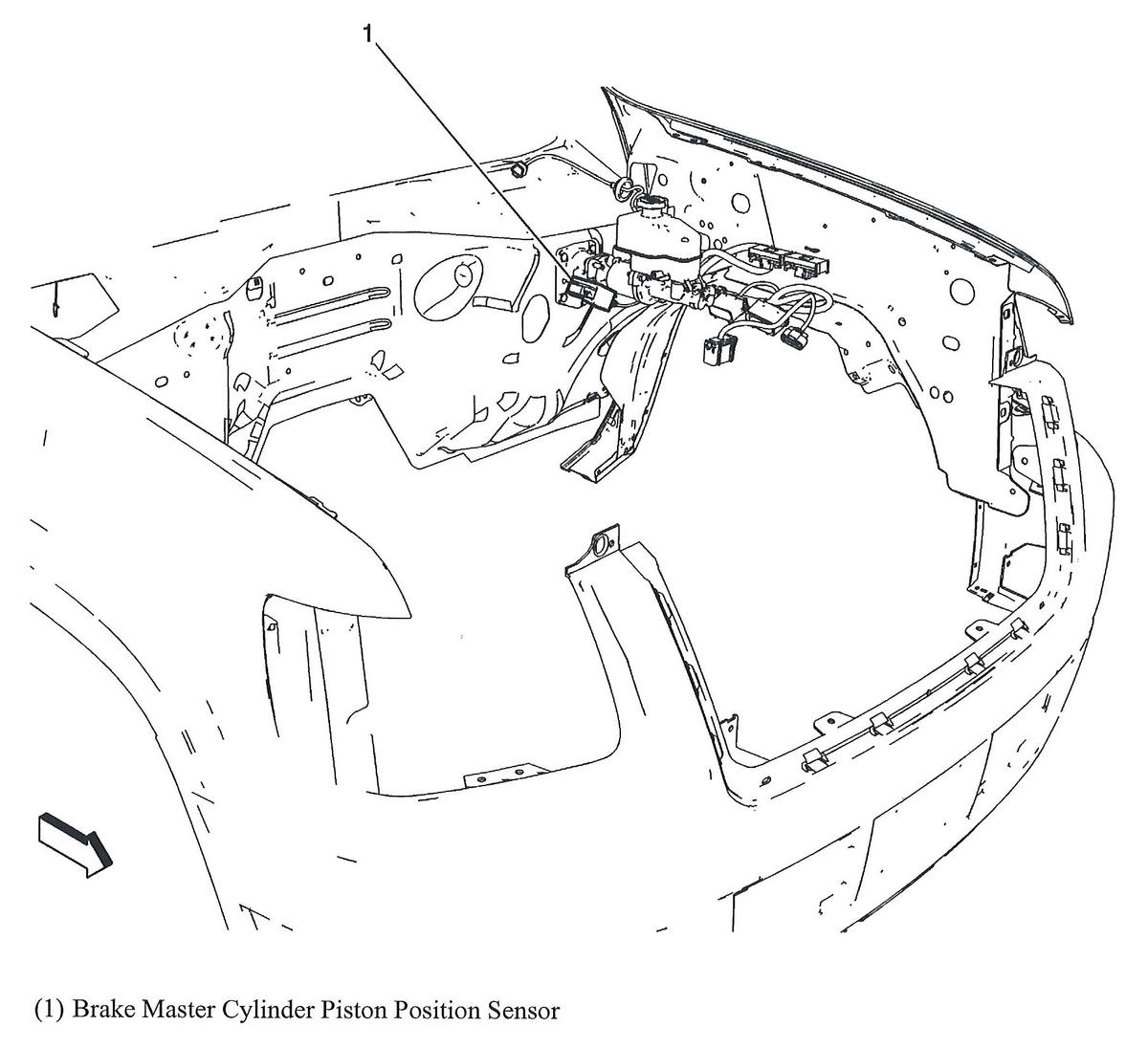 1

(1) Brake Master Cylinder Piston Position Sensor