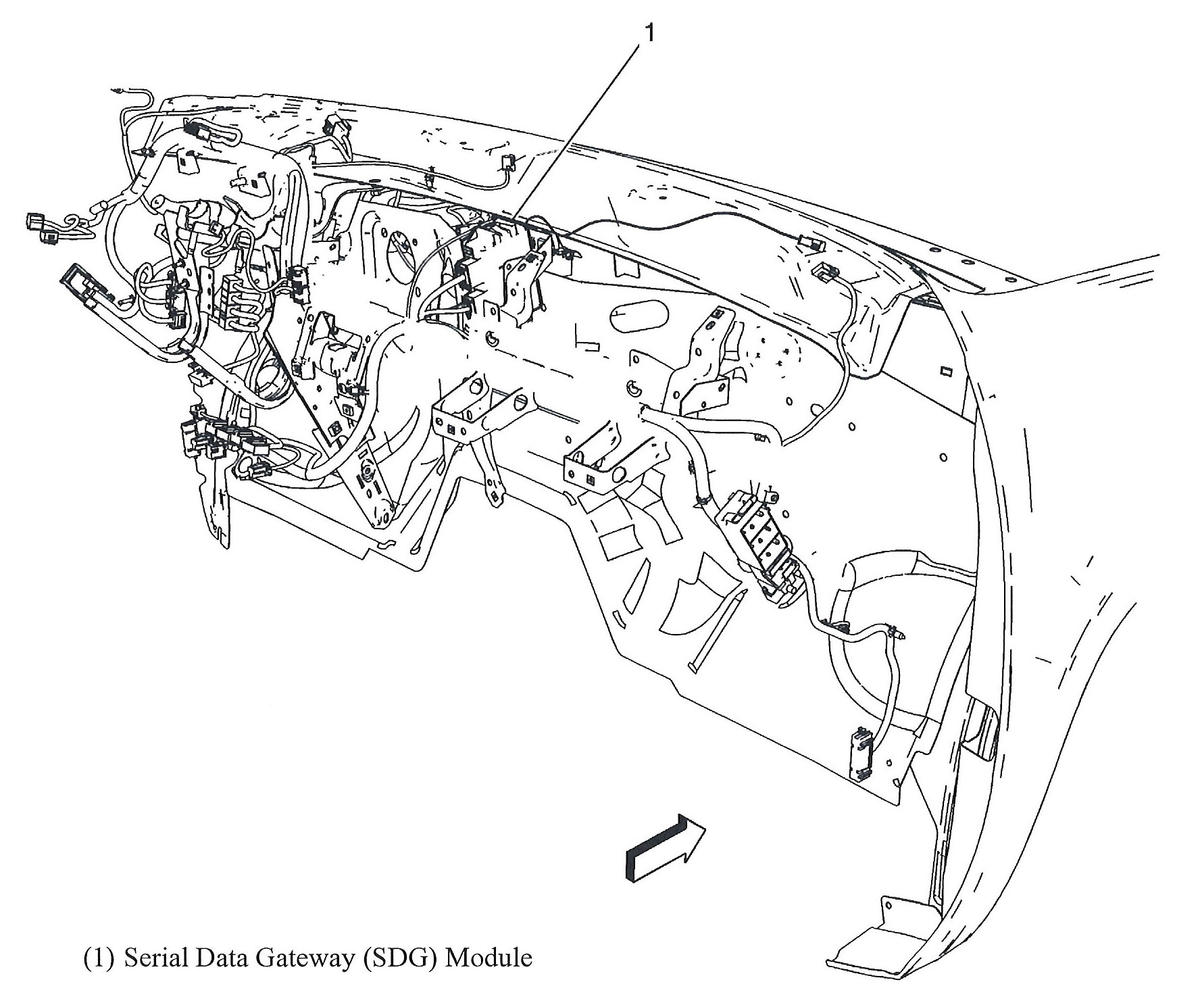 1

(1) Serial Data Gateway (SDG) Module