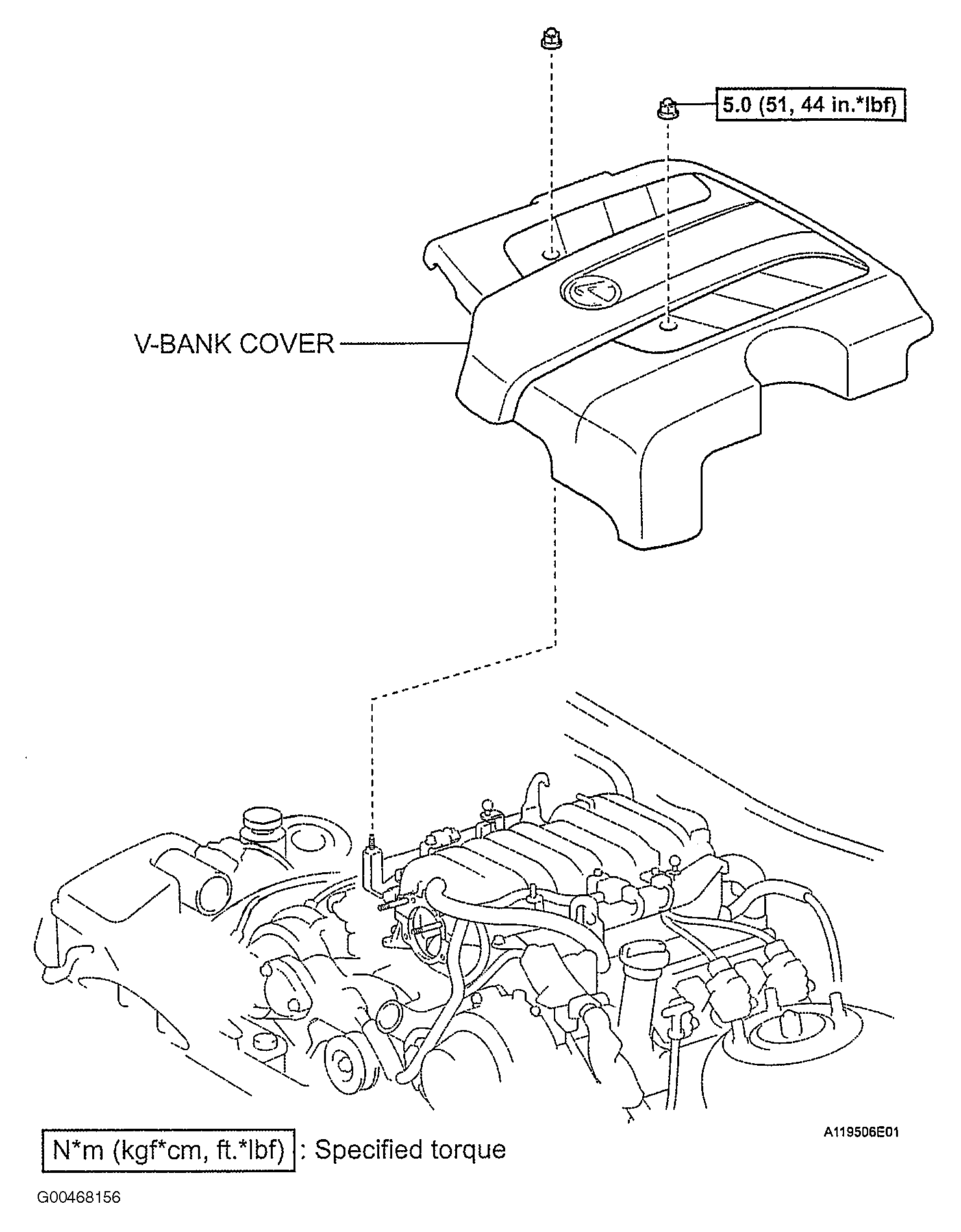 5.0 (51, 44 in.*lbf)

V-BANK COVER

A119506E01

N*m (kgf*cm, ft.*lbf) : Specified torque

G00468156