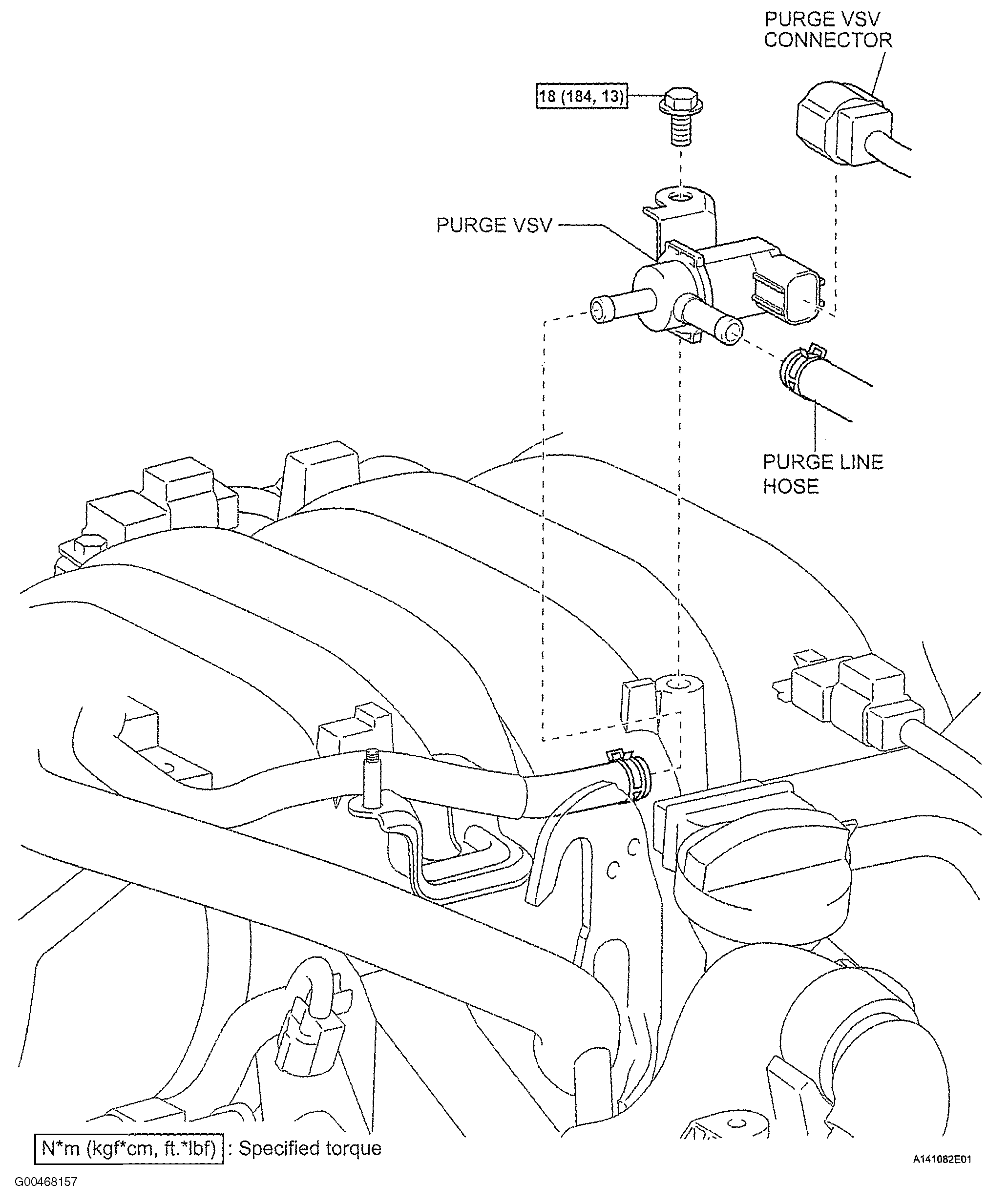 PURGE VSV CONNECTOR

18 (184, 13)

PURGE VSV

PURGE LINE HOSE

N*m (kgf*cm, ft.*lbf) : Specified torque

A141082E01

G00468157