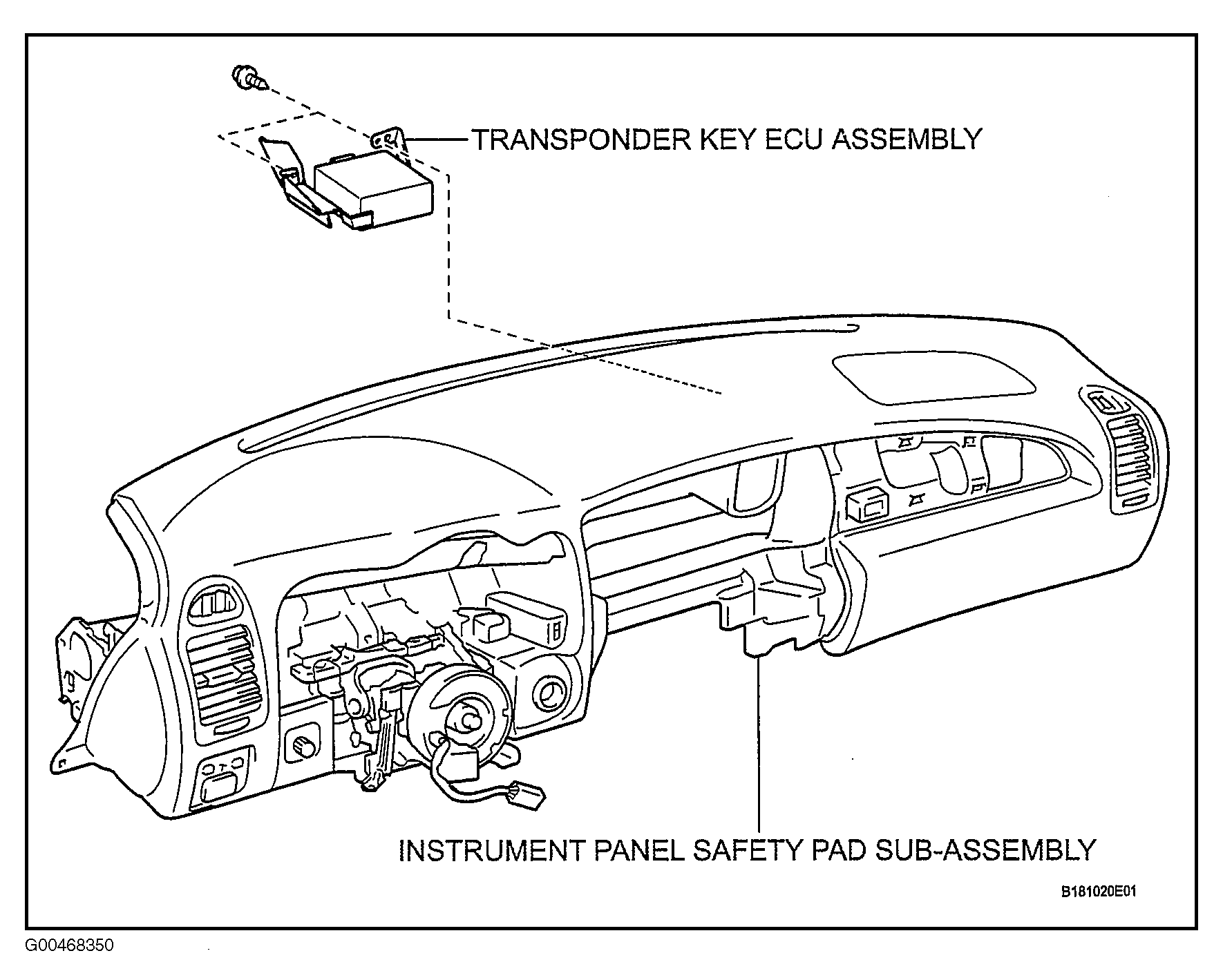 TRANSPONDER KEY ECU ASSEMBLY

INSTRUMENT PANEL SAFETY PAD SUB-ASSEMBLY

B181020E01

G00468350