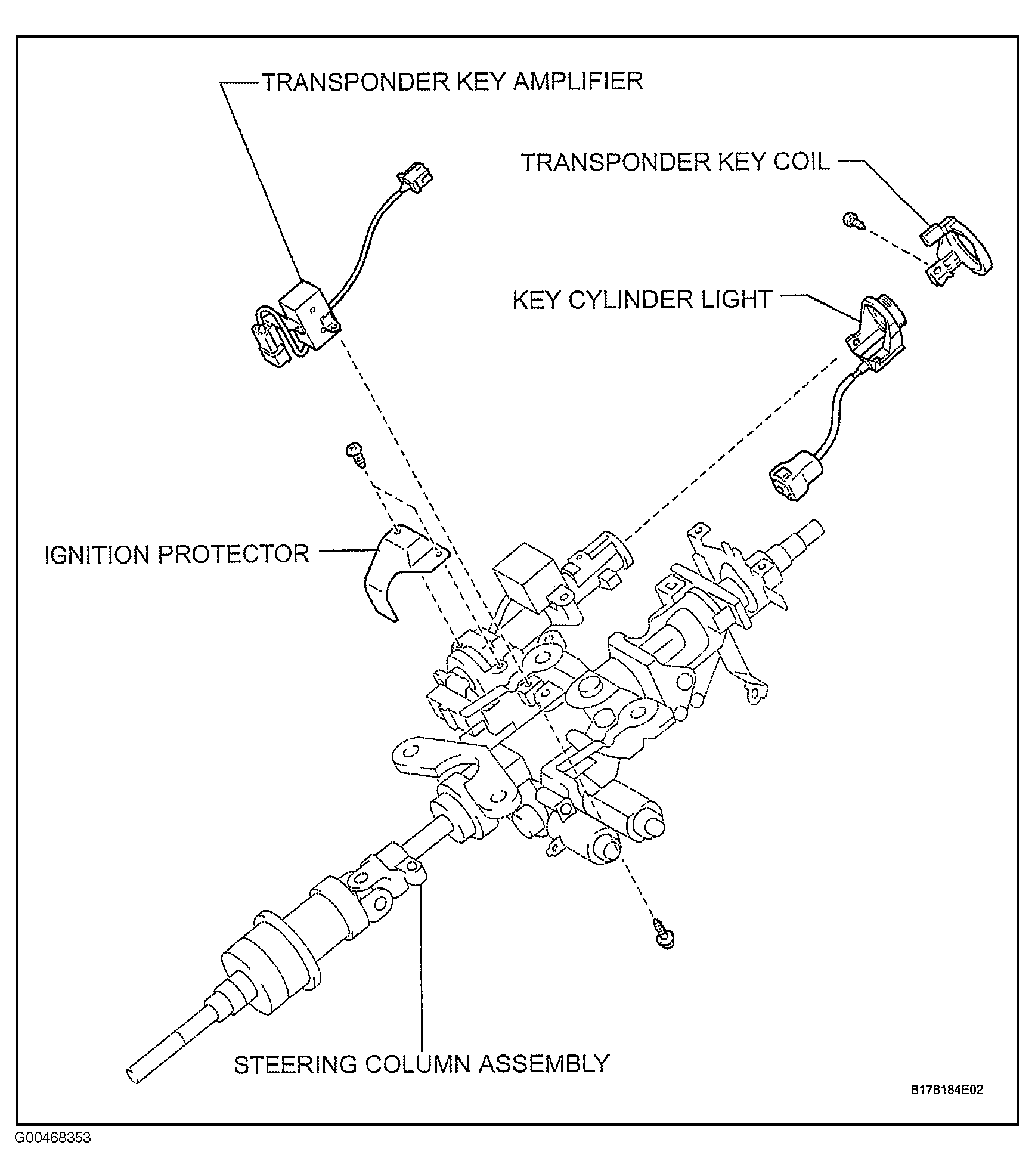 TRANSPONDER KEY AMPLIFIER

TRANSPONDER KEY COIL

KEY CYLINDER LIGHT

IGNITION PROTECTOR

STEERING COLUMN ASSEMBLY

B178184E02

G00468353