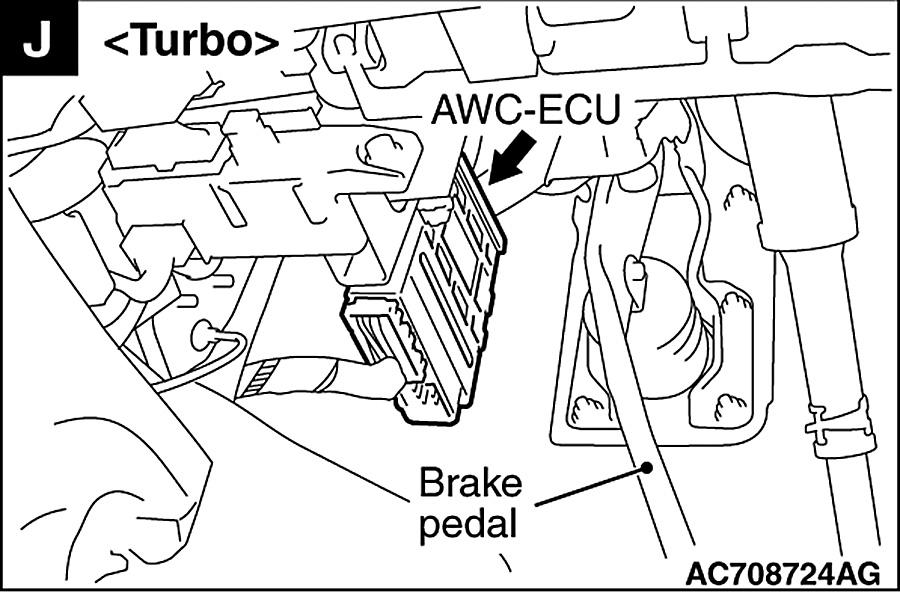 J <Turbo>

AWC-ECU

Brake pedal

AC708724AG