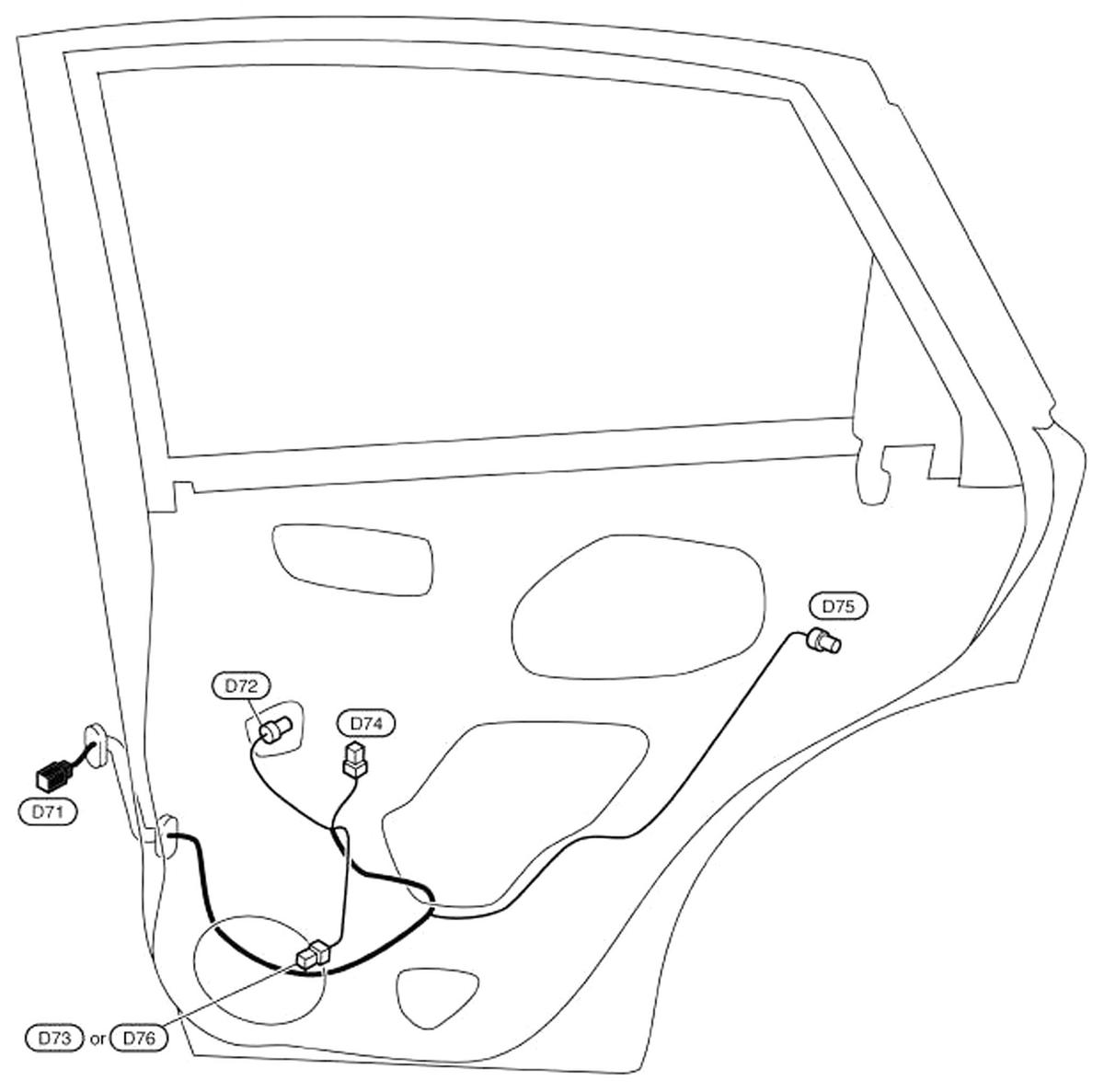 D75
D72
D74
D71
D73 or D76