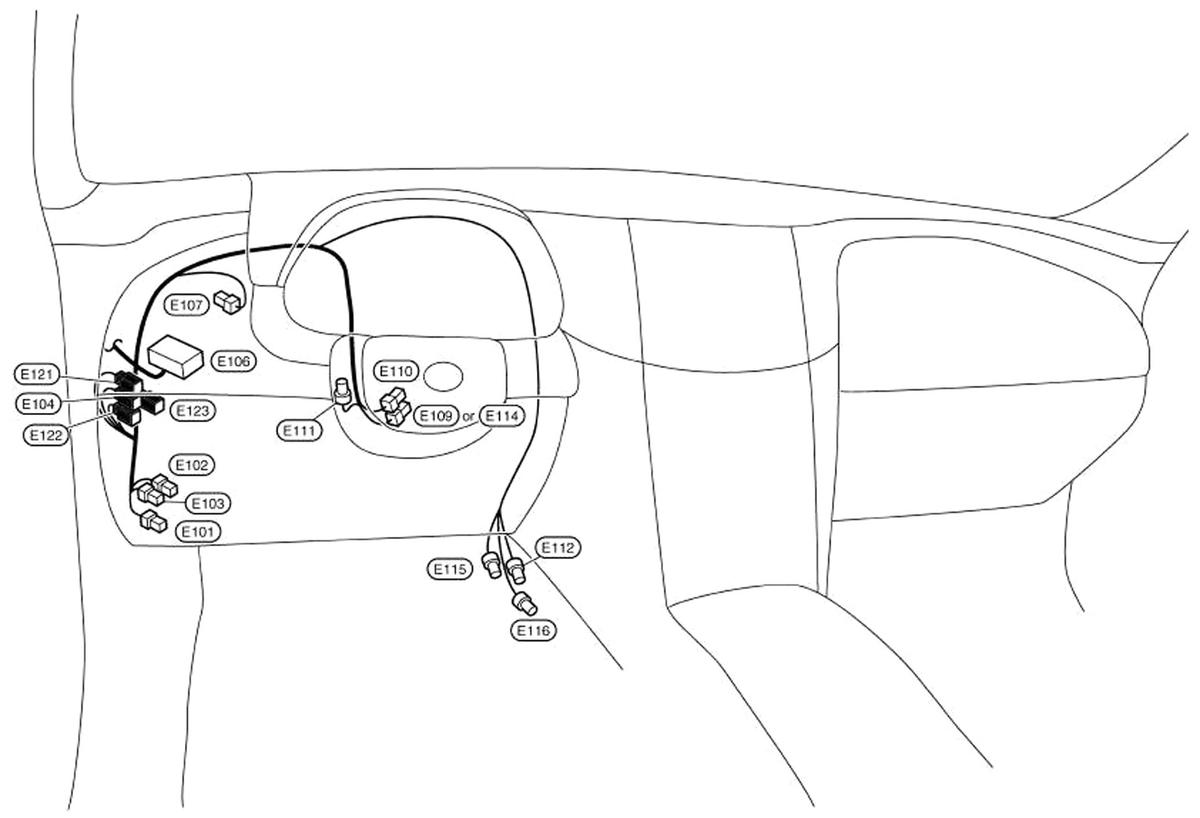 E107
E106
E121
E104
E123
E122
E110
E111
E109 or E114
E102
E103
E101
E112
E115
E116