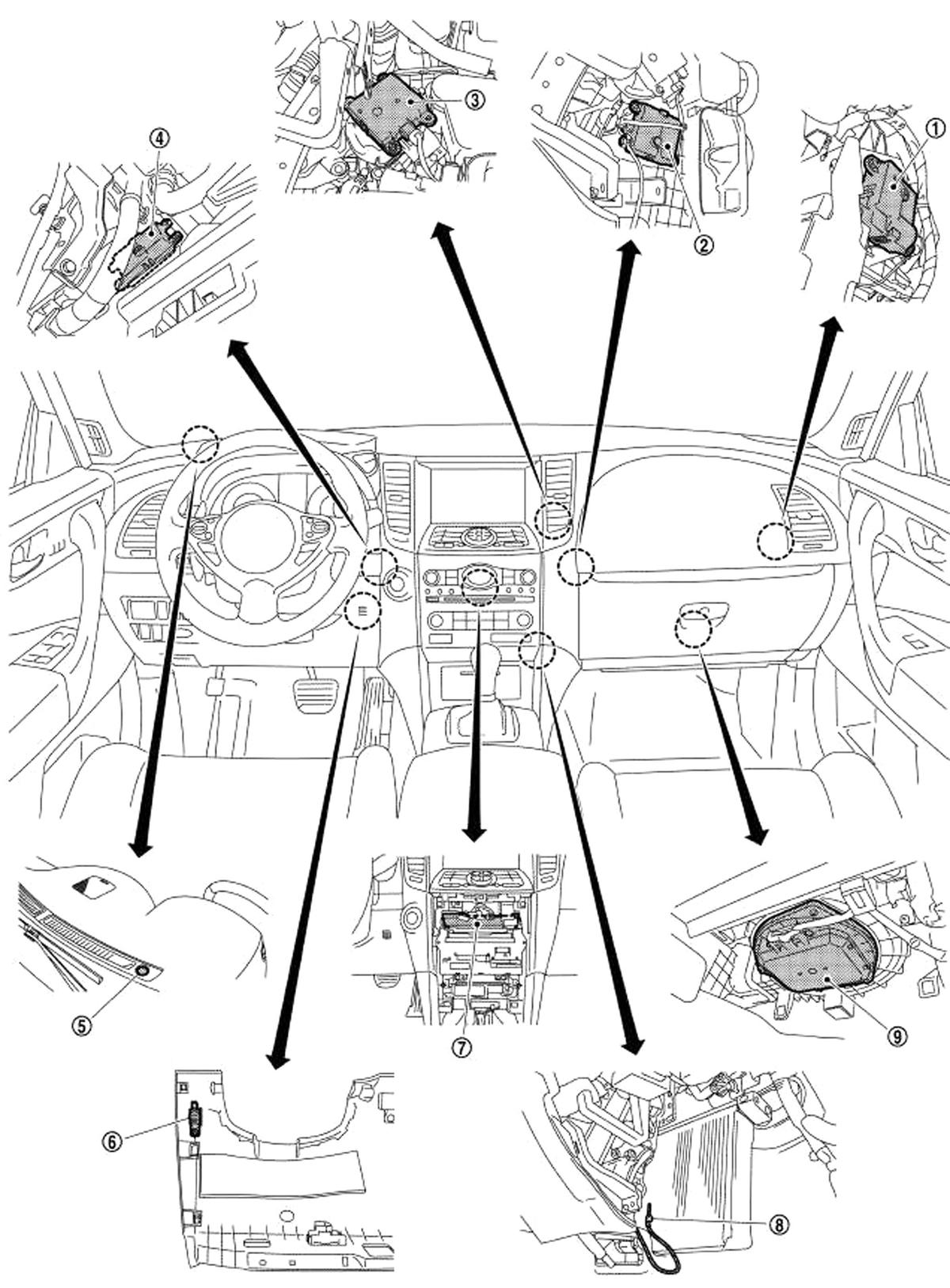 ④
③
②
①
⑤
⑦
⑨
⑥
⑧