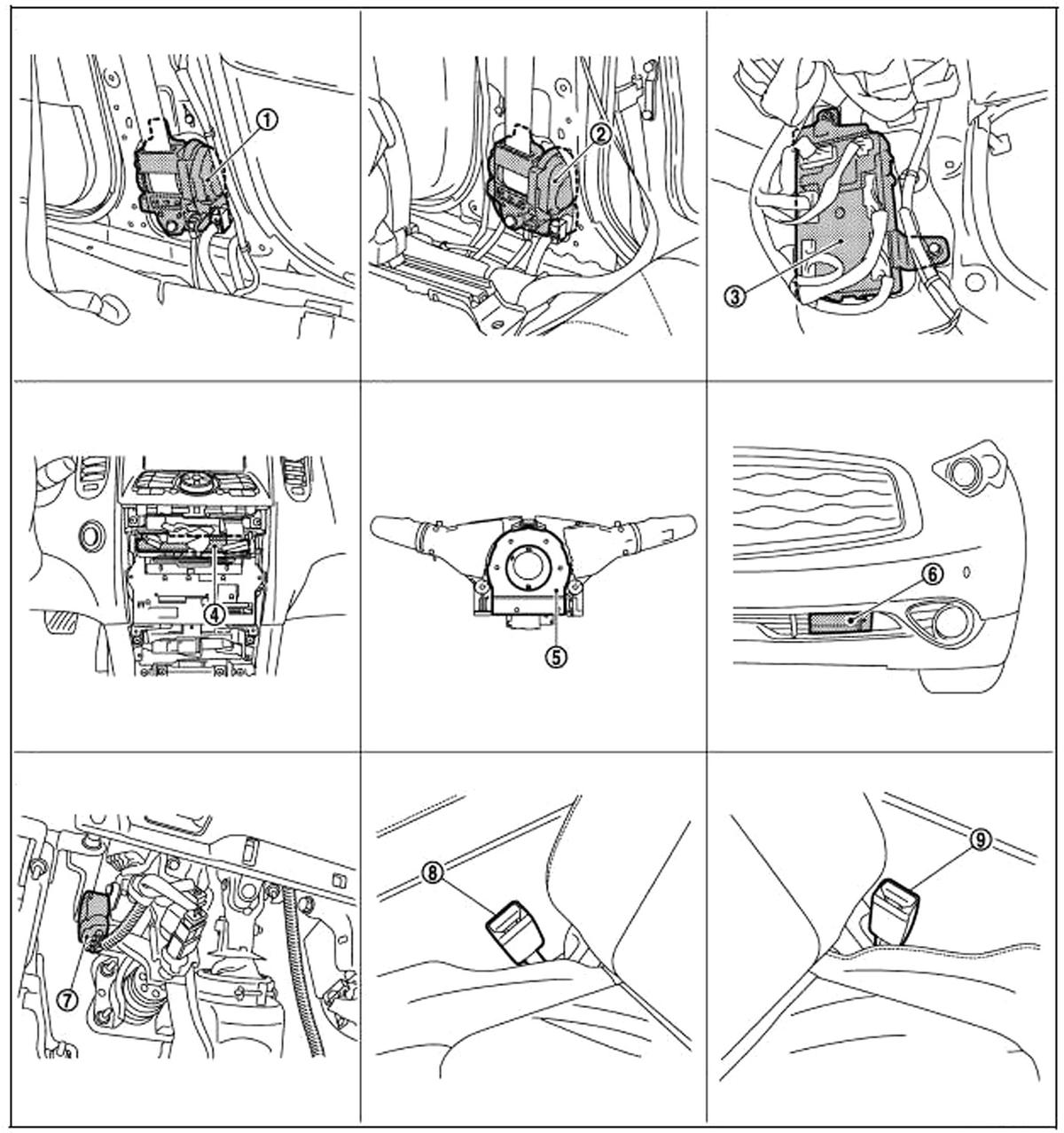 ①

②

③

④

⑤

⑥

⑦

⑧

⑨