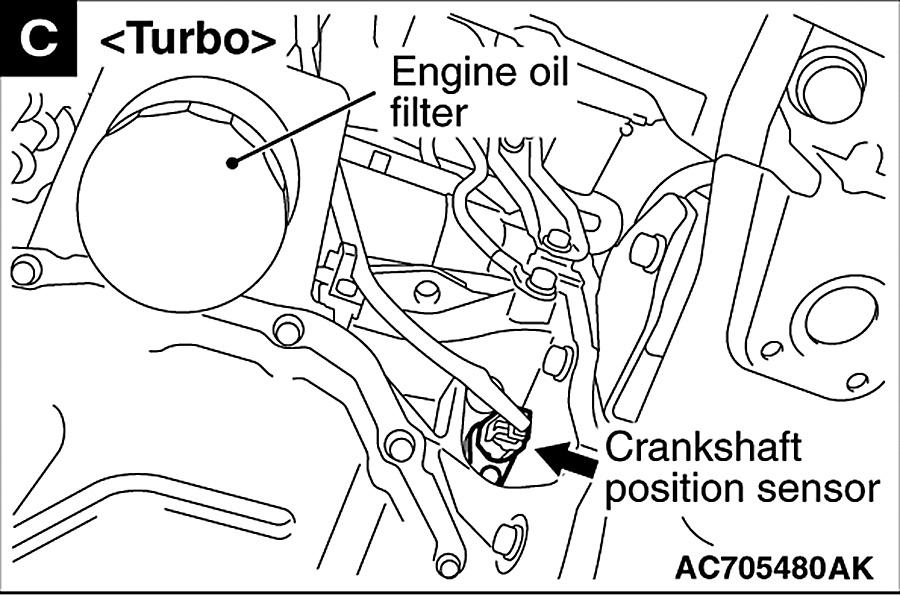 C <Turbo>

Engine oil filter

Crankshaft position sensor

AC705480AK