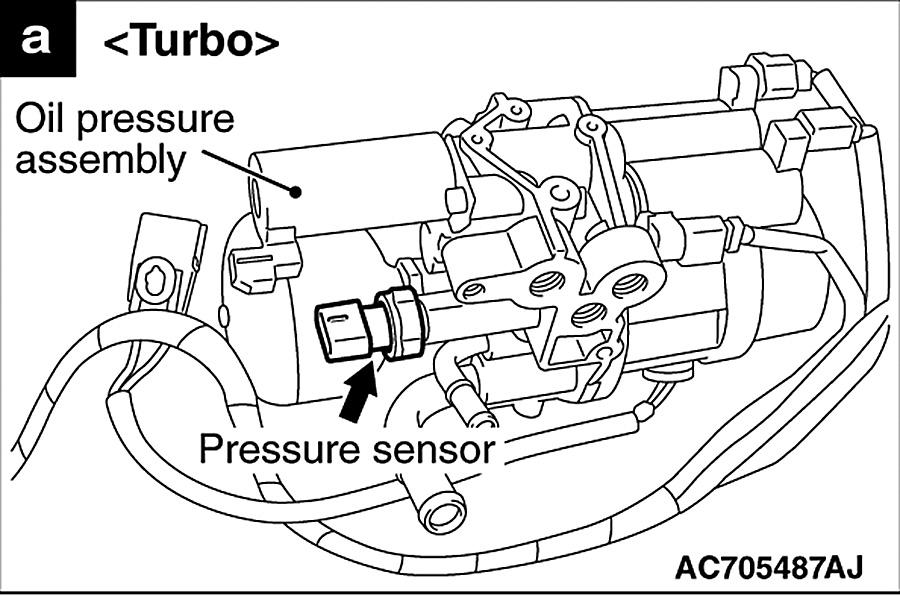 a <Turbo>

Oil pressure assembly

Pressure sensor

AC705487AJ