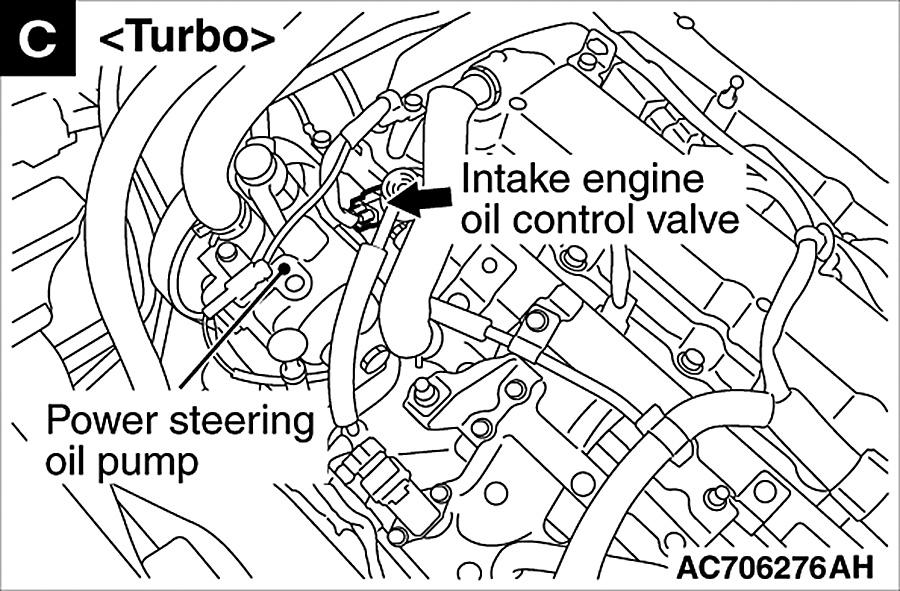 C <Turbo>

Intake engine oil control valve

Power steering oil pump

AC706276AH