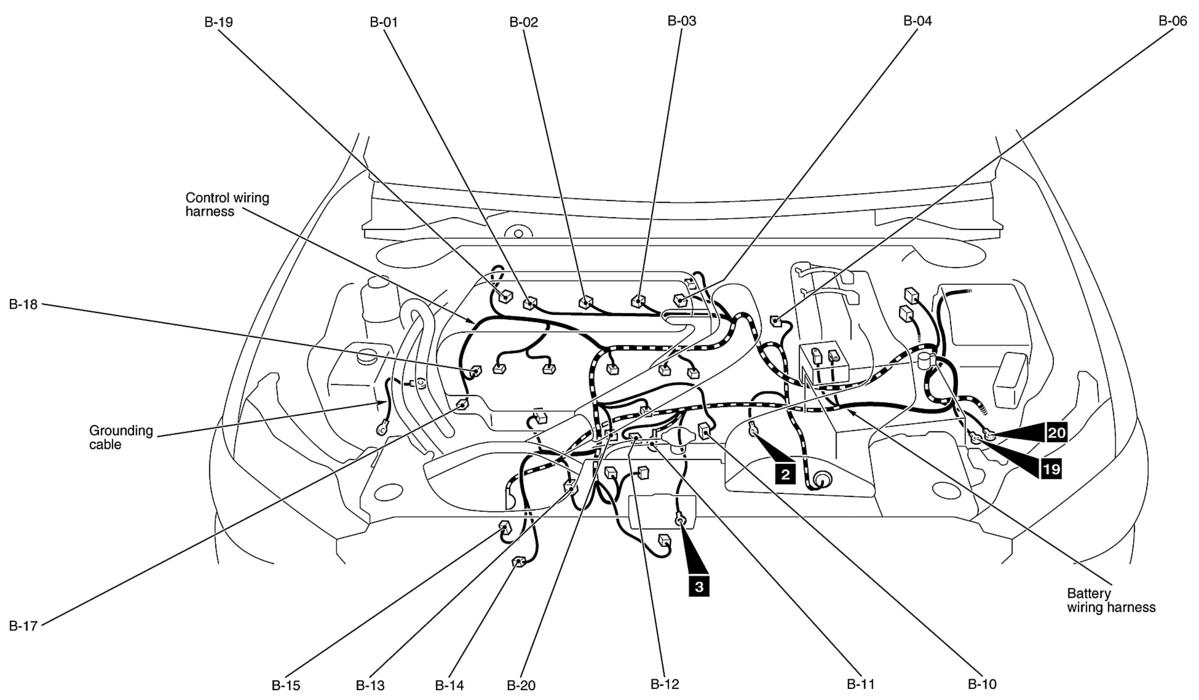 B-19
B-01
B-02
B-03
B-04
B-06
Control wiring harness
B-18
Grounding cable
20
19
2
3
Battery wiring harness
B-17
B-15
B-13
B-14
B-20
B-12
B-11
B-10