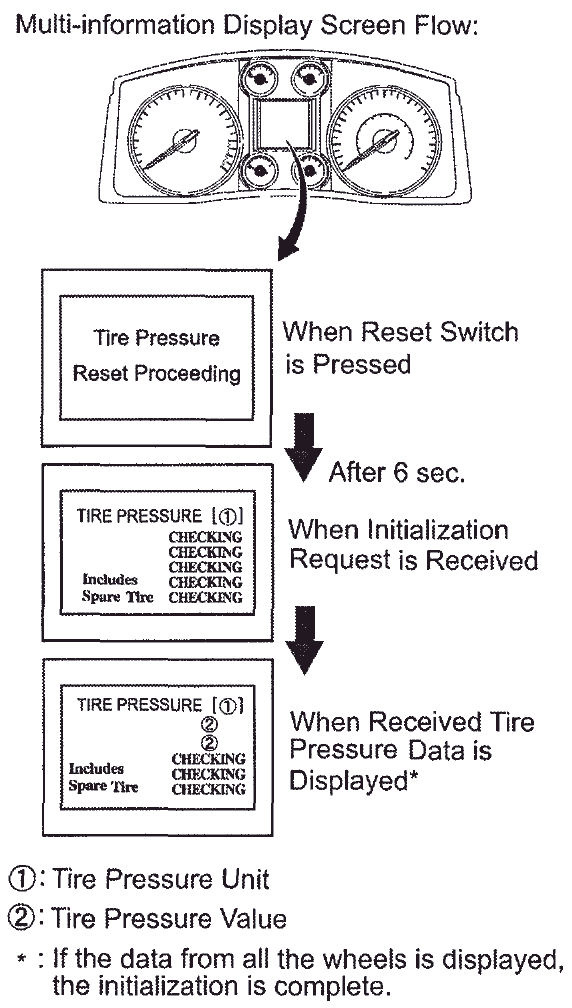 Multi-information Display Screen Flow:

Tire Pressure
Reset Proceeding

When Reset Switch is Pressed

After 6 sec.

TIRE PRESSURE [①]
CHECKING
CHECKING
CHECKING
Includes CHECKING
Spare Tire CHECKING

When Initialization Request is Received

TIRE PRESSURE [①]
②
②
CHECKING
Includes CHECKING
Spare Tire CHECKING

When Received Tire Pressure Data is Displayed*

①: Tire Pressure Unit
②: Tire Pressure Value
* : If the data from all the wheels is displayed, the initialization is complete.