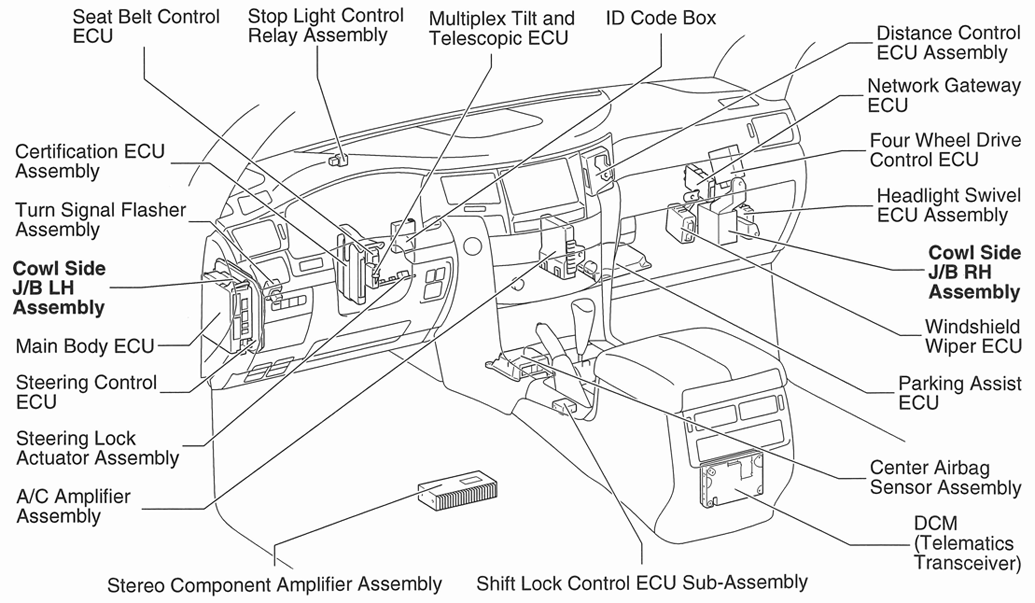 Seat Belt Control ECU

Stop Light Control Relay Assembly

Multiplex Tilt and Telescopic ECU

ID Code Box

Distance Control ECU Assembly

Network Gateway ECU

Four Wheel Drive Control ECU

Headlight Swivel ECU Assembly

Cowl Side J/B RH Assembly

Windshield Wiper ECU

Parking Assist ECU

Center Airbag Sensor Assembly

DCM (Telematics Transceiver)

Certification ECU Assembly

Turn Signal Flasher Assembly

Cowl Side J/B LH Assembly

Main Body ECU

Steering Control ECU

Steering Lock Actuator Assembly

A/C Amplifier Assembly

Stereo Component Amplifier Assembly

Shift Lock Control ECU Sub-Assembly