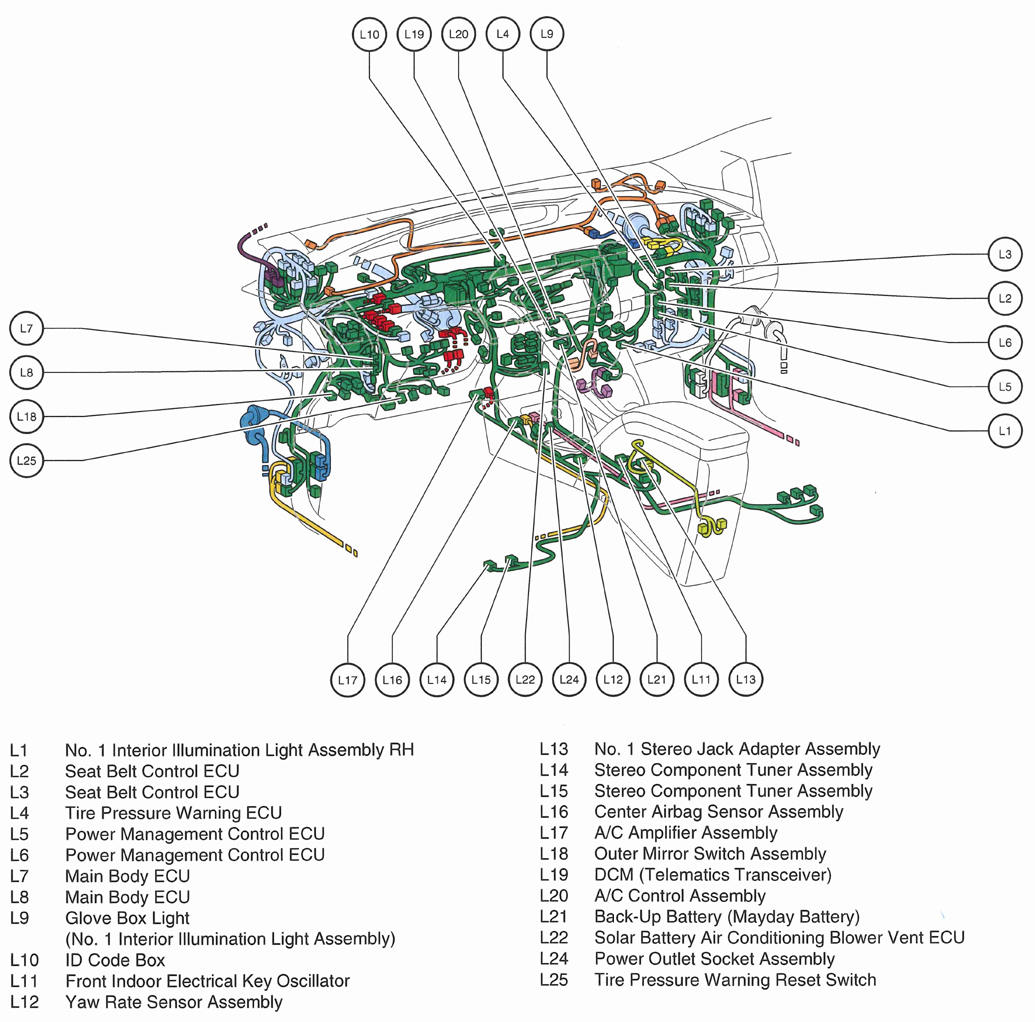 L10 L19 L20 L4 L9

L3
L2
L6
L5
L1

L7
L8
L18
L25

L17 L16 L14 L15 L22 L24 L12 L21 L11 L13

L1 No. 1 Interior Illumination Light Assembly RH
L2 Seat Belt Control ECU
L3 Seat Belt Control ECU
L4 Tire Pressure Warning ECU
L5 Power Management Control ECU
L6 Power Management Control ECU
L7 Main Body ECU
L8 Main Body ECU
L9 Glove Box Light
(No. 1 Interior Illumination Light Assembly)
L10 ID Code Box
L11 Front Indoor Electrical Key Oscillator
L12 Yaw Rate Sensor Assembly

L13 No. 1 Stereo Jack Adapter Assembly
L14 Stereo Component Tuner Assembly
L15 Stereo Component Tuner Assembly
L16 Center Airbag Sensor Assembly
L17 A/C Amplifier Assembly
L18 Outer Mirror Switch Assembly
L19 DCM (Telematics Transceiver)
L20 A/C Control Assembly
L21 Back-Up Battery (Mayday Battery)
L22 Solar Battery Air Conditioning Blower Vent ECU
L24 Power Outlet Socket Assembly
L25 Tire Pressure Warning Reset Switch