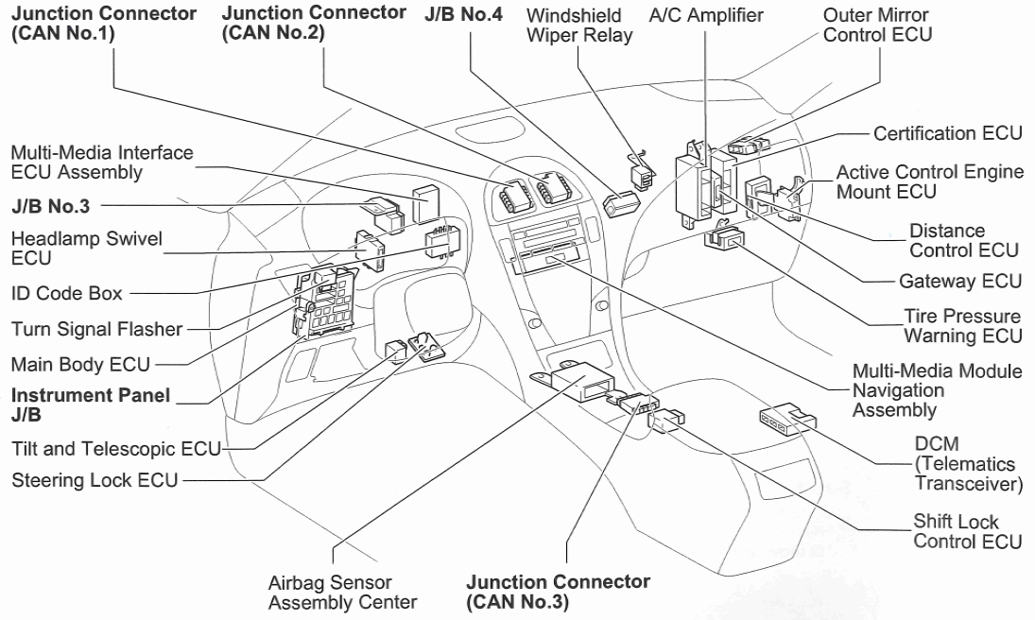 Junction Connector (CAN No.1)

Junction Connector (CAN No.2)

J/B No.4

Windshield Wiper Relay

A/C Amplifier

Outer Mirror Control ECU

Multi-Media Interface ECU Assembly

J/B No.3

Headlamp Swivel ECU

ID Code Box

Turn Signal Flasher

Main Body ECU

Instrument Panel J/B

Tilt and Telescopic ECU

Steering Lock ECU

Certification ECU

Active Control Engine Mount ECU

Distance Control ECU

Gateway ECU

Tire Pressure Warning ECU

Multi-Media Module Navigation Assembly

DCM (Telematics Transceiver)

Shift Lock Control ECU

Airbag Sensor Assembly Center

Junction Connector (CAN No.3)