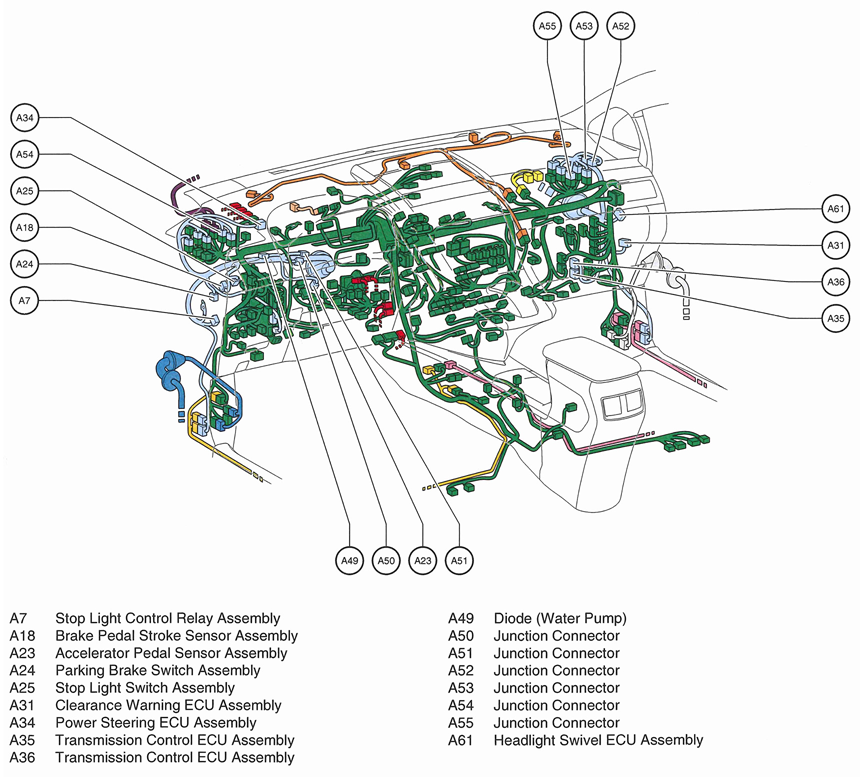 A55 A53 A52

A34

A54

A25

A18

A24

A7

A61

A31

A36

A35

A49 A50 A23 A51

A7 Stop Light Control Relay Assembly
A18 Brake Pedal Stroke Sensor Assembly
A23 Accelerator Pedal Sensor Assembly
A24 Parking Brake Switch Assembly
A25 Stop Light Switch Assembly
A31 Clearance Warning ECU Assembly
A34 Power Steering ECU Assembly
A35 Transmission Control ECU Assembly
A36 Transmission Control ECU Assembly

A49 Diode (Water Pump)
A50 Junction Connector
A51 Junction Connector
A52 Junction Connector
A53 Junction Connector
A54 Junction Connector
A55 Junction Connector
A61 Headlight Swivel ECU Assembly