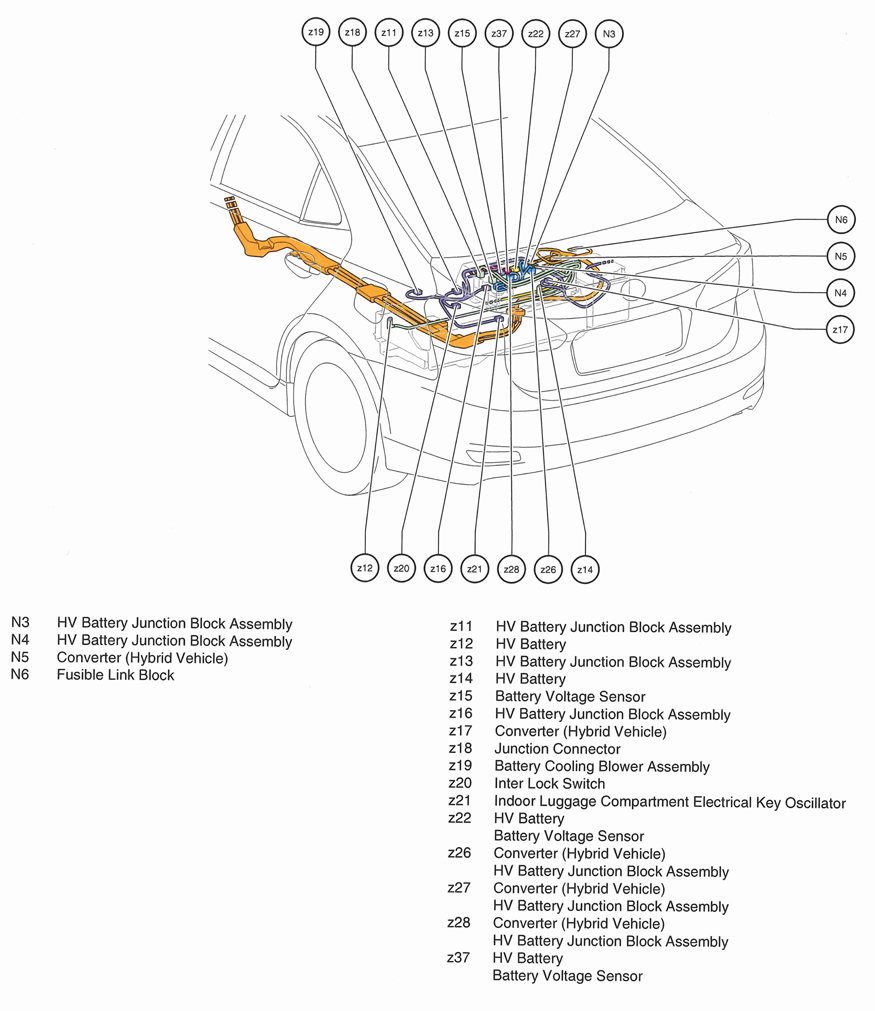 z19 z18 z11 z13 z15 z37 z22 z27 N3

N6
N5
N4
z17

z12 z20 z16 z21 z28 z26 z14

N3 HV Battery Junction Block Assembly
N4 HV Battery Junction Block Assembly
N5 Converter (Hybrid Vehicle)
N6 Fusible Link Block

z11 HV Battery Junction Block Assembly
z12 HV Battery
z13 HV Battery Junction Block Assembly
z14 HV Battery
z15 Battery Voltage Sensor
z16 HV Battery Junction Block Assembly
z17 Converter (Hybrid Vehicle)
z18 Junction Connector
z19 Battery Cooling Blower Assembly
z20 Inter Lock Switch
z21 Indoor Luggage Compartment Electrical Key Oscillator
z22 HV Battery
Battery Voltage Sensor
z26 Converter (Hybrid Vehicle)
HV Battery Junction Block Assembly
z27 Converter (Hybrid Vehicle)
HV Battery Junction Block Assembly
z28 Converter (Hybrid Vehicle)
HV Battery Junction Block Assembly
z37 HV Battery
Battery Voltage Sensor