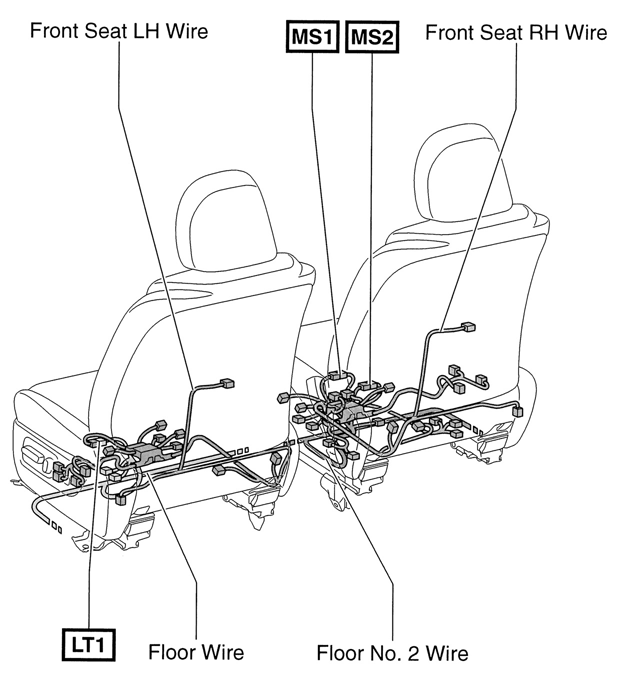 Front Seat LH Wire

MS1

MS2

Front Seat RH Wire

LT1

Floor Wire

Floor No. 2 Wire