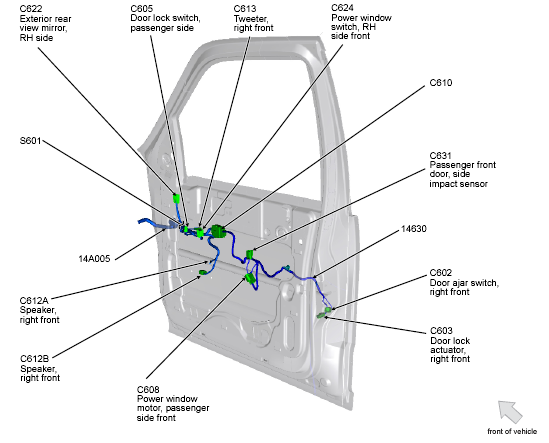 C622
Exterior rear view mirror, RH side

C605
Door lock switch, passenger side

C613
Tweeter, right front

C624
Power window switch, RH side front

C610

S601

C631
Passenger front door, side impact sensor

14630

14A005

C602
Door ajar switch, right front

C612A
Speaker, right front

C603
Door lock actuator, right front

C612B
Speaker, right front

C608
Power window motor, passenger side front

front of vehicle