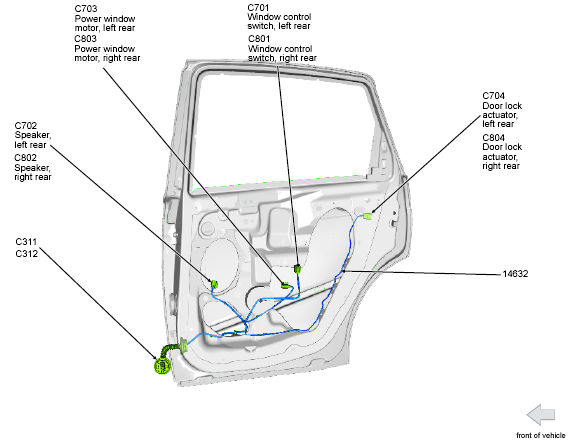 C703
Power window motor, left rear
C803
Power window motor, right rear

C701
Window control switch, left rear
C801
Window control switch, right rear

C702
Speaker, left rear
C802
Speaker, right rear

C704
Door lock actuator, left rear
C804
Door lock actuator, right rear

C311
C312

14632

front of vehicle