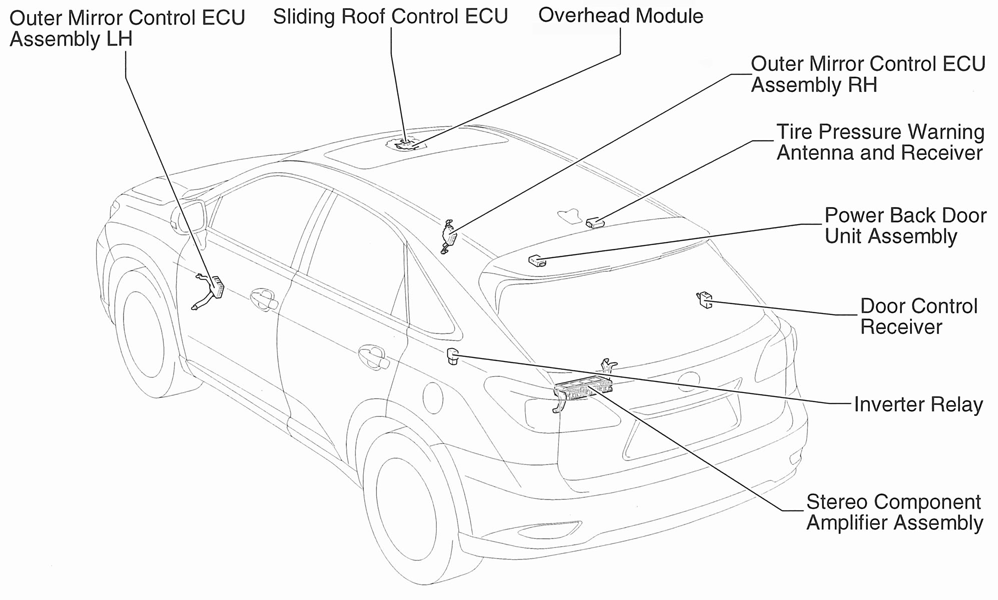 Outer Mirror Control ECU Assembly LH

Sliding Roof Control ECU

Overhead Module

Outer Mirror Control ECU Assembly RH

Tire Pressure Warning Antenna and Receiver

Power Back Door Unit Assembly

Door Control Receiver

Inverter Relay

Stereo Component Amplifier Assembly