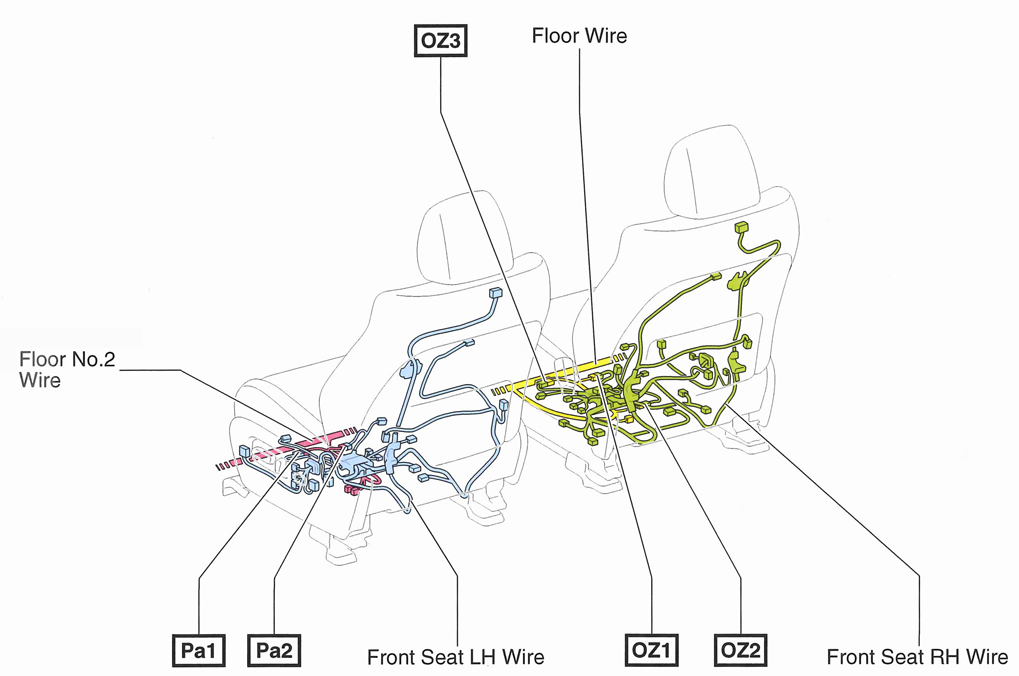 OZ3

Floor Wire

Floor No.2 Wire

Pa1

Pa2

Front Seat LH Wire

OZ1

OZ2

Front Seat RH Wire