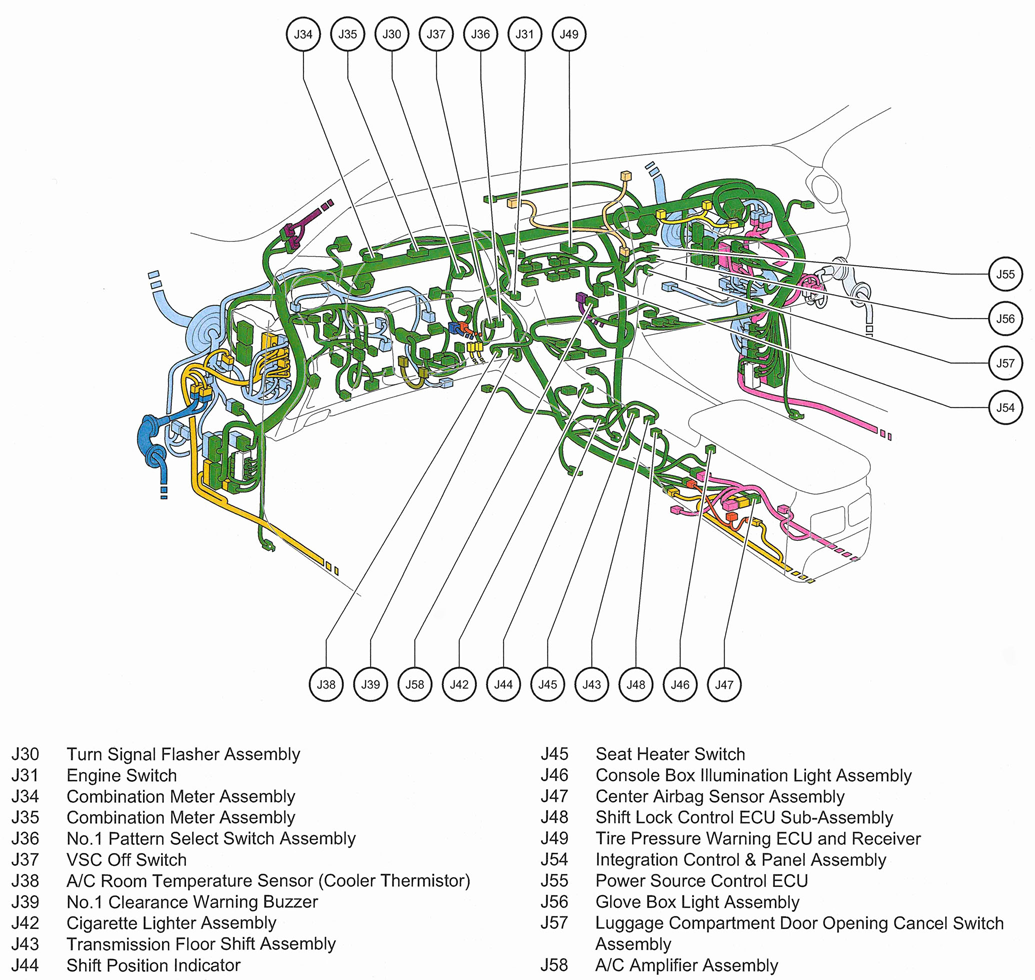 J34 J35 J30 J37 J36 J31 J49

J55

J56

J57

J54

J38 J39 J58 J42 J44 J45 J43 J48 J46 J47

J30 Turn Signal Flasher Assembly
J31 Engine Switch
J34 Combination Meter Assembly
J35 Combination Meter Assembly
J36 No.1 Pattern Select Switch Assembly
J37 VSC Off Switch
J38 A/C Room Temperature Sensor (Cooler Thermistor)
J39 No.1 Clearance Warning Buzzer
J42 Cigarette Lighter Assembly
J43 Transmission Floor Shift Assembly
J44 Shift Position Indicator

J45 Seat Heater Switch
J46 Console Box Illumination Light Assembly
J47 Center Airbag Sensor Assembly
J48 Shift Lock Control ECU Sub-Assembly
J49 Tire Pressure Warning ECU and Receiver
J54 Integration Control & Panel Assembly
J55 Power Source Control ECU
J56 Glove Box Light Assembly
J57 Luggage Compartment Door Opening Cancel Switch Assembly
J58 A/C Amplifier Assembly