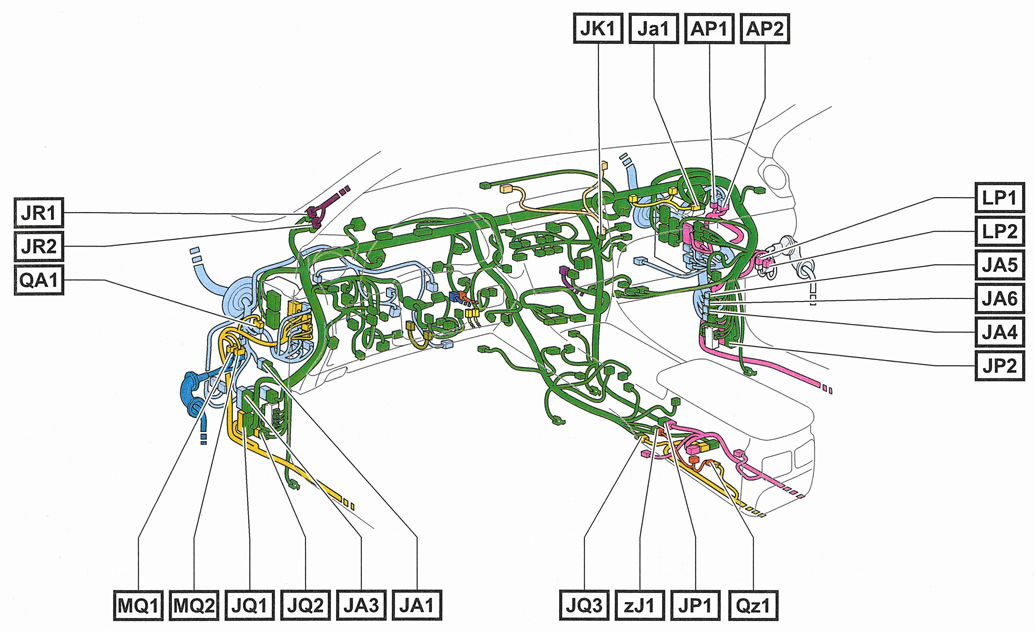 JK1
Ja1
AP1
AP2
JR1
JR2
QA1
LP1
LP2
JA5
JA6
JA4
JP2
MQ1
MQ2
JQ1
JQ2
JA3
JA1
JQ3
zJ1
JP1
Qz1