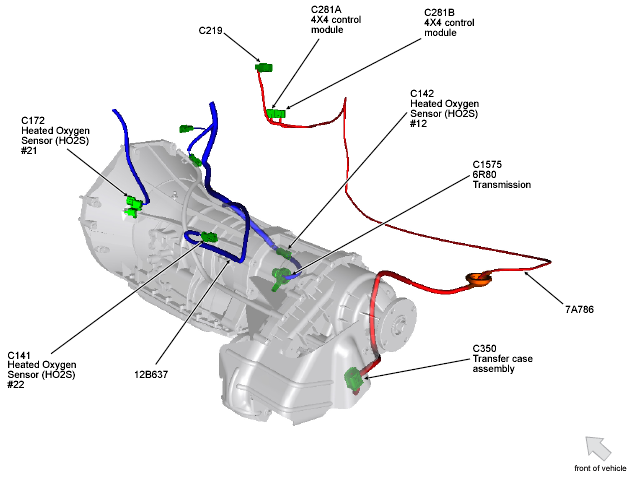 C219

C281A
4X4 control
module

C281B
4X4 control
module

C172
Heated Oxygen
Sensor (HO2S)
#21

C142
Heated Oxygen
Sensor (HO2S)
#12

C1575
6R80
Transmission

7A786

C141
Heated Oxygen
Sensor (HO2S)
#22

12B637

C350
Transfer case
assembly

front of vehicle