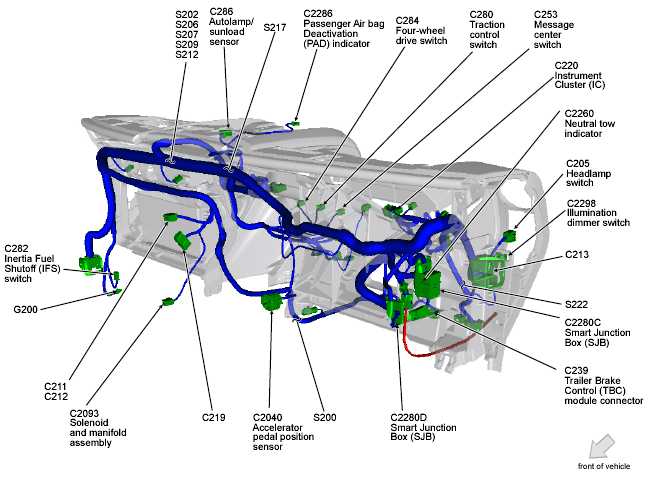 S202
S206
S207
S209
S212

C286
Autolamp/
sunload
sensor

S217

C2286
Passenger Air bag
Deactivation
(PAD) indicator

C284
Four-wheel
drive switch

C280
Traction
control
switch

C253
Message
center
switch

C220
Instrument
Cluster (IC)

C2260
Neutral tow
indicator

C205
Headlamp
switch

C2298
Illumination
dimmer switch

C213

S222

C2280C
Smart Junction
Box (SJB)

C239
Trailer Brake
Control (TBC)
module connector

C282
Inertia Fuel
Shutoff (IFS)
switch

G200

C211
C212

C2093
Solenoid
and manifold
assembly

C219

C2040
Accelerator
pedal position
sensor

S200

C2280D
Smart Junction
Box (SJB)

front of vehicle