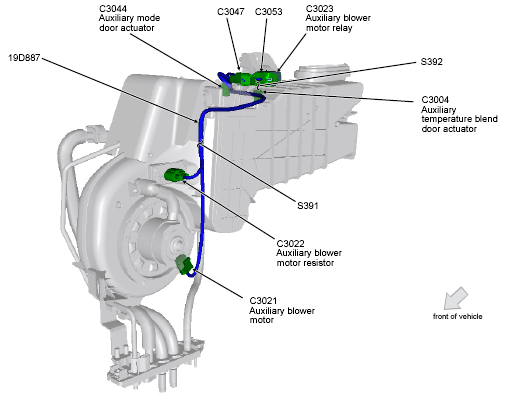 C3044
Auxiliary mode door actuator

C3047

C3053

C3023
Auxiliary blower motor relay

19D887

S392

C3004
Auxiliary temperature blend door actuator

S391

C3022
Auxiliary blower motor resistor

C3021
Auxiliary blower motor

front of vehicle