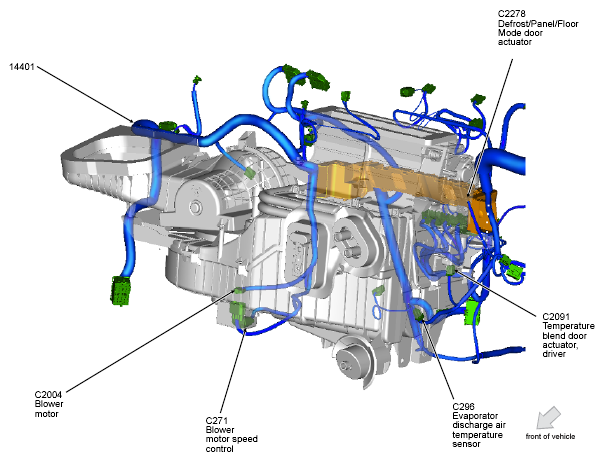 C2278
Defrost/Panel/Floor
Mode door
actuator

14401

C2091
Temperature
blend door
actuator,
driver

C2004
Blower
motor

C271
Blower
motor speed
control

C296
Evaporator
discharge air
temperature
sensor

front of vehicle