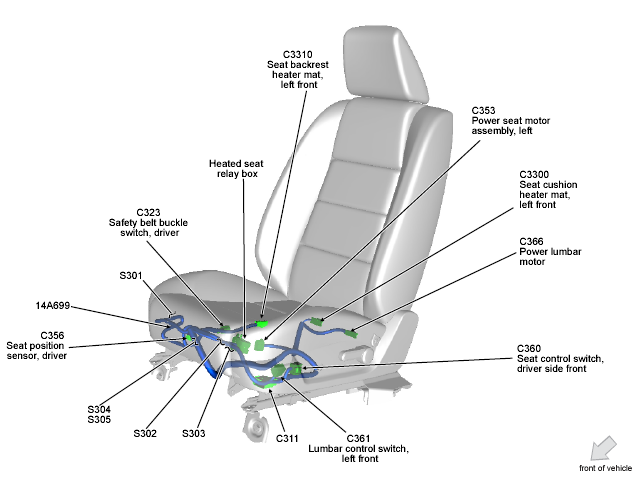 C3310
Seat backrest heater mat, left front

C353
Power seat motor assembly, left

Heated seat relay box

C3300
Seat cushion heater mat, left front

C323
Safety belt buckle switch, driver

C366
Power lumbar motor

S301

14A699

C356
Seat position sensor, driver

C360
Seat control switch, driver side front

S304
S305

S302

S303

C311

C361
Lumbar control switch, left front

front of vehicle