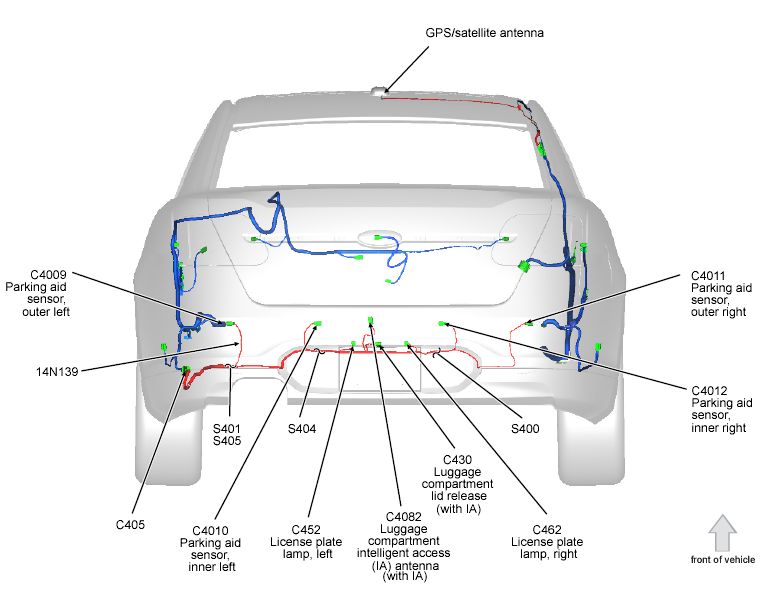 GPS/satellite antenna

C4009
Parking aid sensor, outer left

14N139

C4011
Parking aid sensor, outer right

C4012
Parking aid sensor, inner right

S401
S405

S404

S400

C430
Luggage compartment lid release (with IA)

C405

C4010
Parking aid sensor, inner left

C452
License plate lamp, left

C4082
Luggage compartment intelligent access (IA) antenna (with IA)

C462
License plate lamp, right

front of vehicle